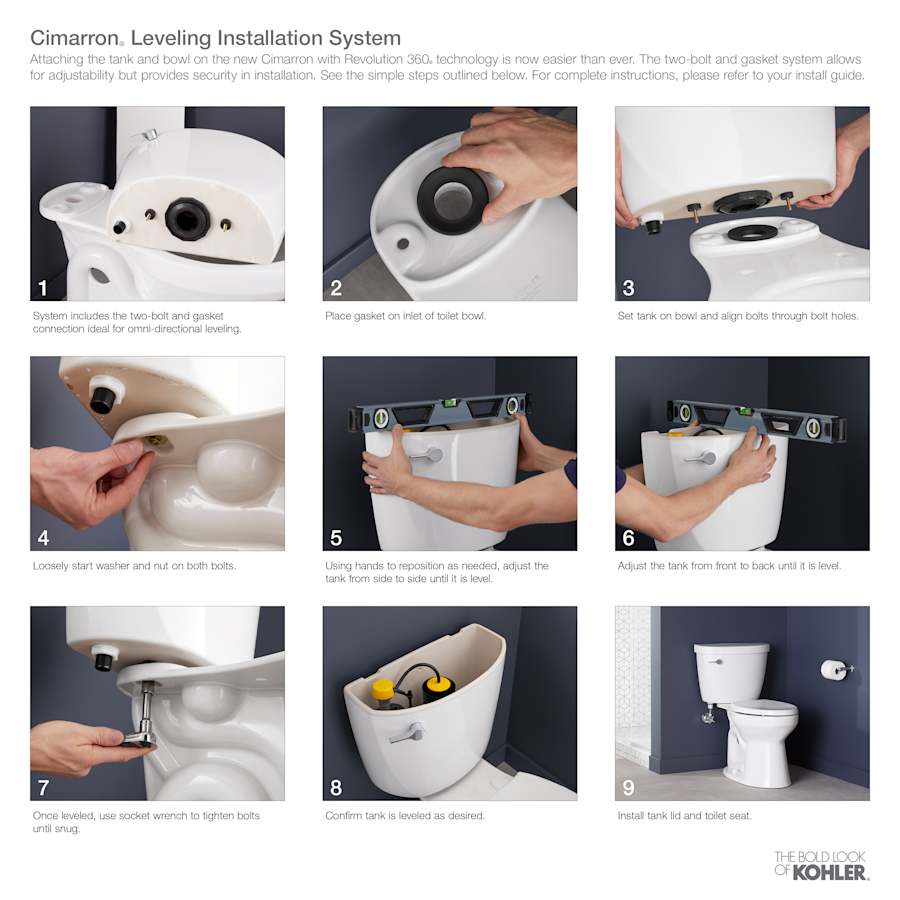 Cimarron® Leveling Installation System

Attaching the tank and bowl on the new Cimarron with Revolution 360® technology is now easier than ever. The two-bolt and gasket system allows for adjustability but provides security in installation. See the simple steps outlined below. For complete instructions, please refer to your install guide.

1

System includes the two-bolt and gasket connection ideal for omni-directional leveling.

2

Place gasket on inlet of toilet bowl.

3

Set tank on bowl and align bolts through bolt holes.

4

Loosely start washer and nut on both bolts.

5

Using hands to reposition as needed, adjust the tank from side to side until it is level.

6

Adjust the tank from front to back until it is level.

7

Once leveled, use socket wrench to tighten bolts until snug.

8

Confirm tank is leveled as desired.

9

Install tank lid and toilet seat.

THE BOLD LOOK OF KOHLER.