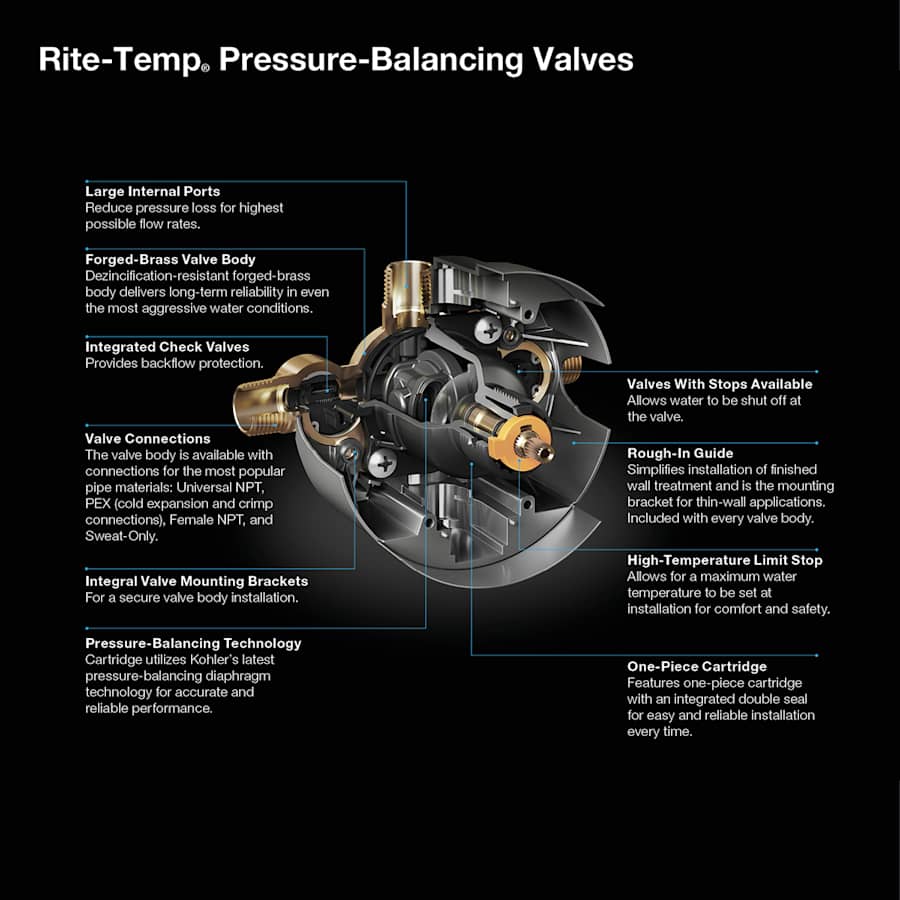 Rite-Temp® Pressure-Balancing Valves

Large Internal Ports
Reduce pressure loss for highest possible flow rates.

Forged-Brass Valve Body
Dezincification-resistant forged-brass body delivers long-term reliability in even the most aggressive water conditions.

Integrated Check Valves
Provides backflow protection.

Valve Connections
The valve body is available with connections for the most popular pipe materials: Universal NPT, PEX (cold expansion and crimp connections), Female NPT, and Sweat-Only.

Integral Valve Mounting Brackets
For a secure valve body installation.

Pressure-Balancing Technology
Cartridge utilizes Kohler's latest pressure-balancing diaphragm technology for accurate and reliable performance.

Valves With Stops Available
Allows water to be shut off at the valve.

Rough-In Guide
Simplifies installation of finished wall treatment and is the mounting bracket for thin-wall applications. Included with every valve body.

High-Temperature Limit Stop
Allows for a maximum water temperature to be set at installation for comfort and safety.

One-Piece Cartridge
Features one-piece cartridge with an integrated double seal for easy and reliable installation every time.