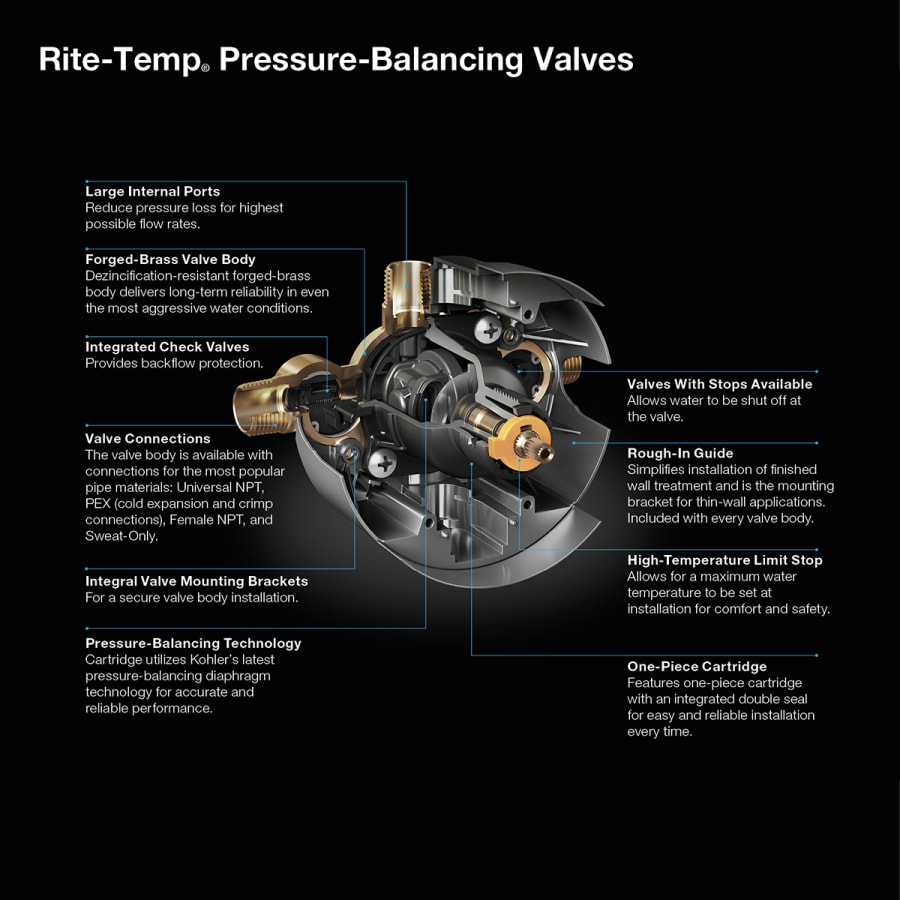 Rite-Temp® Pressure-Balancing Valves

Large Internal Ports
Reduce pressure loss for highest possible flow rates.

Forged-Brass Valve Body
Dezincification-resistant forged-brass body delivers long-term reliability in even the most aggressive water conditions.

Integrated Check Valves
Provides backflow protection.

Valve Connections
The valve body is available with connections for the most popular pipe materials: Universal NPT, PEX (cold expansion and crimp connections), Female NPT, and Sweat-Only.

Integral Valve Mounting Brackets
For a secure valve body installation.

Pressure-Balancing Technology
Cartridge utilizes Kohler's latest pressure-balancing diaphragm technology for accurate and reliable performance.

Valves With Stops Available
Allows water to be shut off at the valve.

Rough-In Guide
Simplifies installation of finished wall treatment and is the mounting bracket for thin-wall applications. Included with every valve body.

High-Temperature Limit Stop
Allows for a maximum water temperature to be set at installation for comfort and safety.

One-Piece Cartridge
Features one-piece cartridge with an integrated double seal for easy and reliable installation every time.