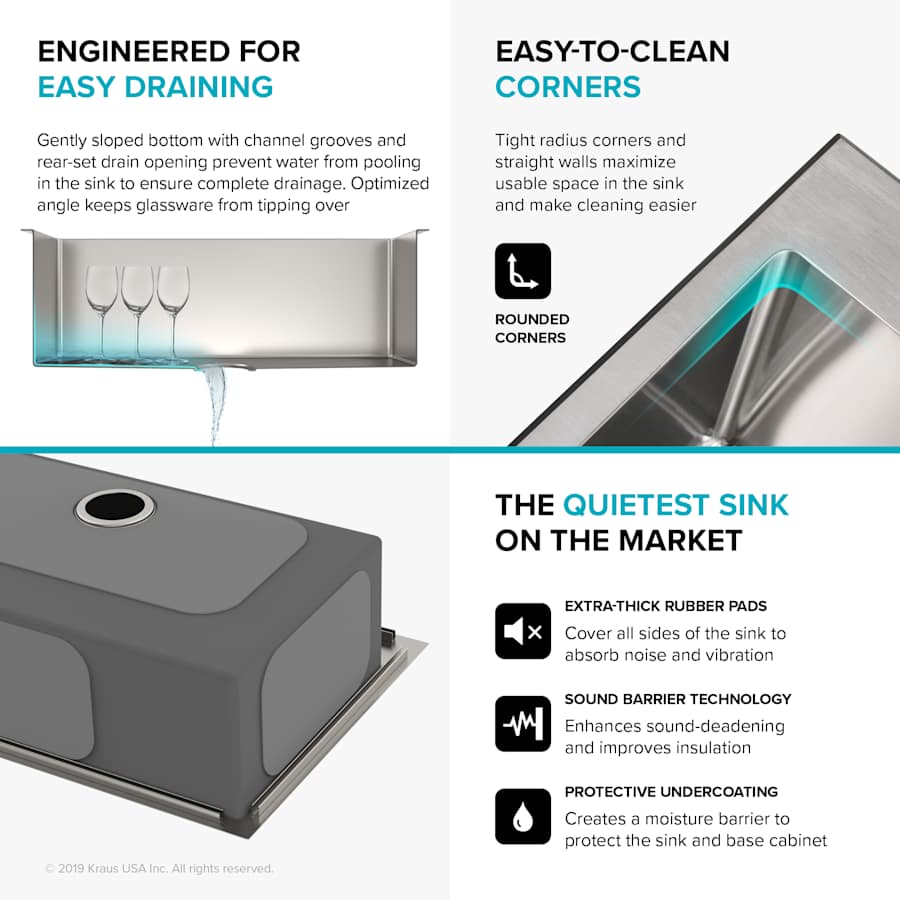 ENGINEERED FOR
EASY DRAINING

Gently sloped bottom with channel grooves and rear-set drain opening prevent water from pooling in the sink to ensure complete drainage. Optimized angle keeps glassware from tipping over

EASY-TO-CLEAN
CORNERS

Tight radius corners and straight walls maximize usable space in the sink and make cleaning easier

ROUNDED
CORNERS

THE QUIETEST SINK
ON THE MARKET

EXTRA-THICK RUBBER PADS
Cover all sides of the sink to absorb noise and vibration

SOUND BARRIER TECHNOLOGY
Enhances sound-deadening and improves insulation

PROTECTIVE UNDERCOATING
Creates a moisture barrier to protect the sink and base cabinet

© 2019 Kraus USA Inc. All rights reserved.