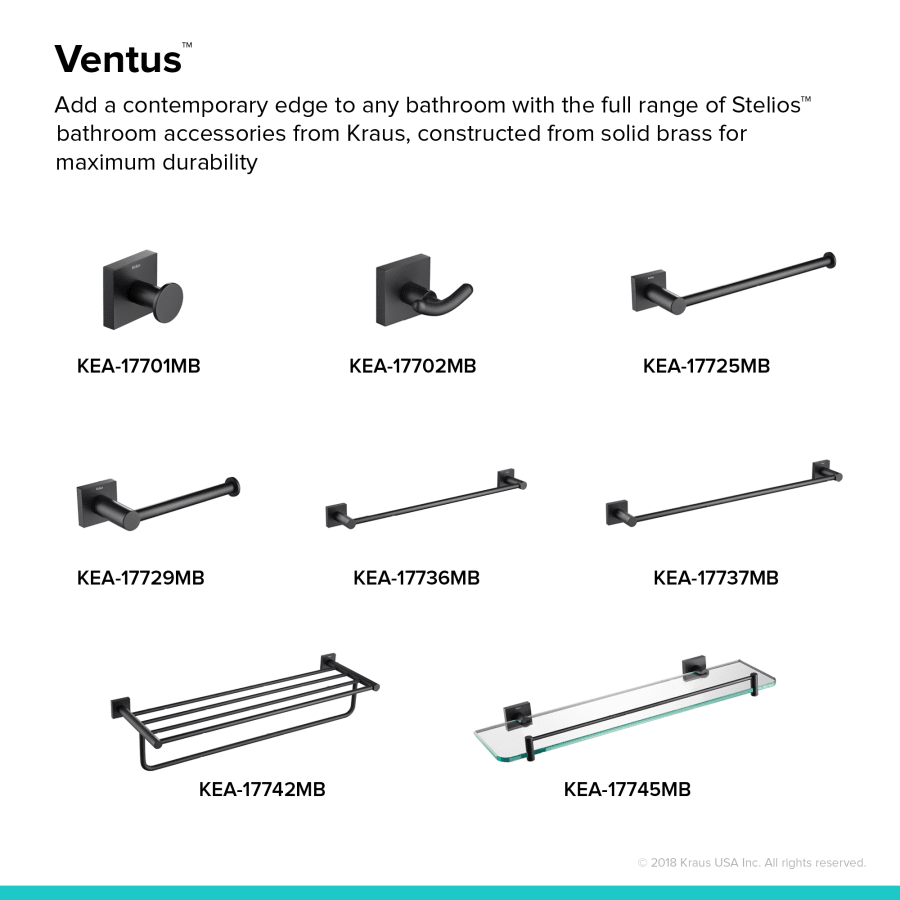 Ventus™

Add a contemporary edge to any bathroom with the full range of Stelios™ bathroom accessories from Kraus, constructed from solid brass for maximum durability

KEA-17701MB

KEA-17702MB

KEA-17725MB

KEA-17729MB

KEA-17736MB

KEA-17737MB

KEA-17742MB

KEA-17745MB

© 2018 Kraus USA Inc. All rights reserved.