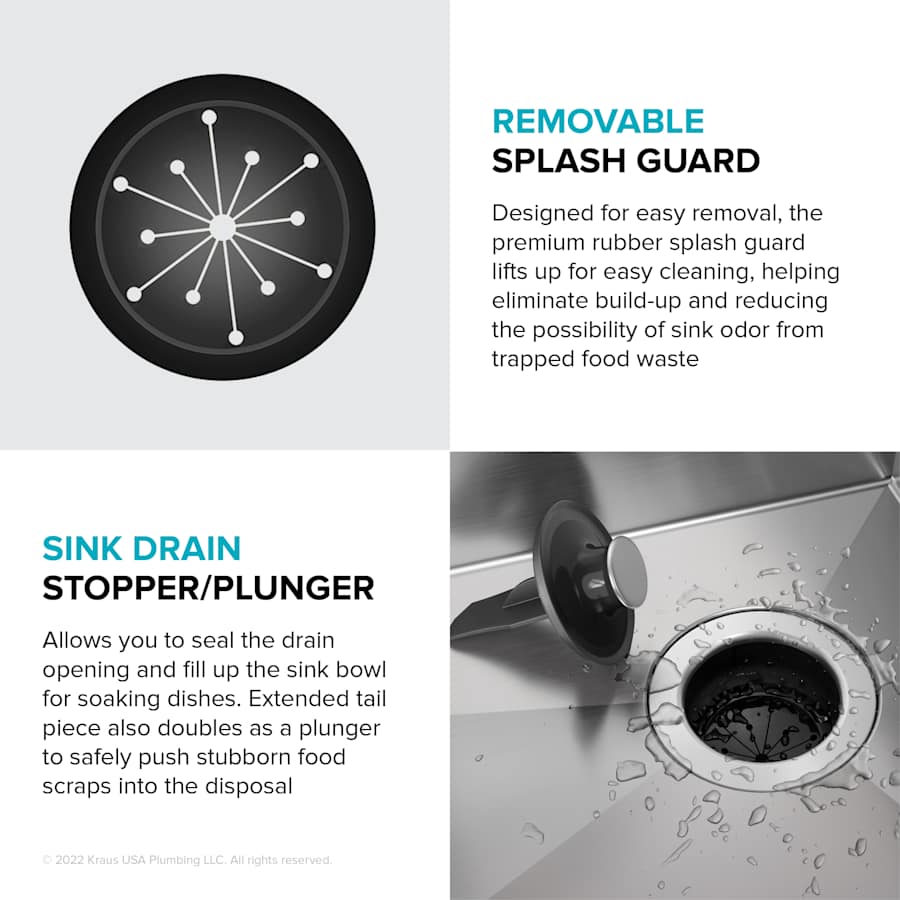 REMOVABLE
SPLASH GUARD

Designed for easy removal, the premium rubber splash guard lifts up for easy cleaning, helping eliminate build-up and reducing the possibility of sink odor from trapped food waste

SINK DRAIN
STOPPER/PLUNGER

Allows you to seal the drain opening and fill up the sink bowl for soaking dishes. Extended tail piece also doubles as a plunger to safely push stubborn food scraps into the disposal

© 2022 Kraus USA Plumbing LLC. All rights reserved.