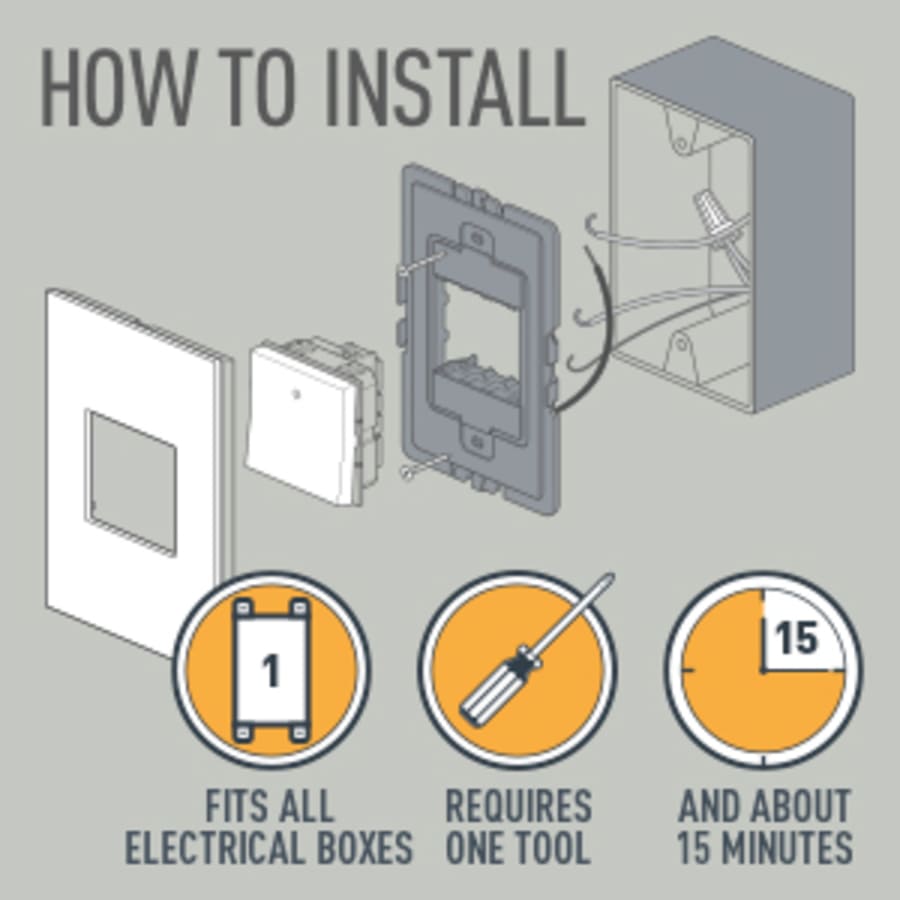 HOW TO INSTALL

1

15

FITS ALL ELECTRICAL BOXES

REQUIRES ONE TOOL

AND ABOUT 15 MINUTES