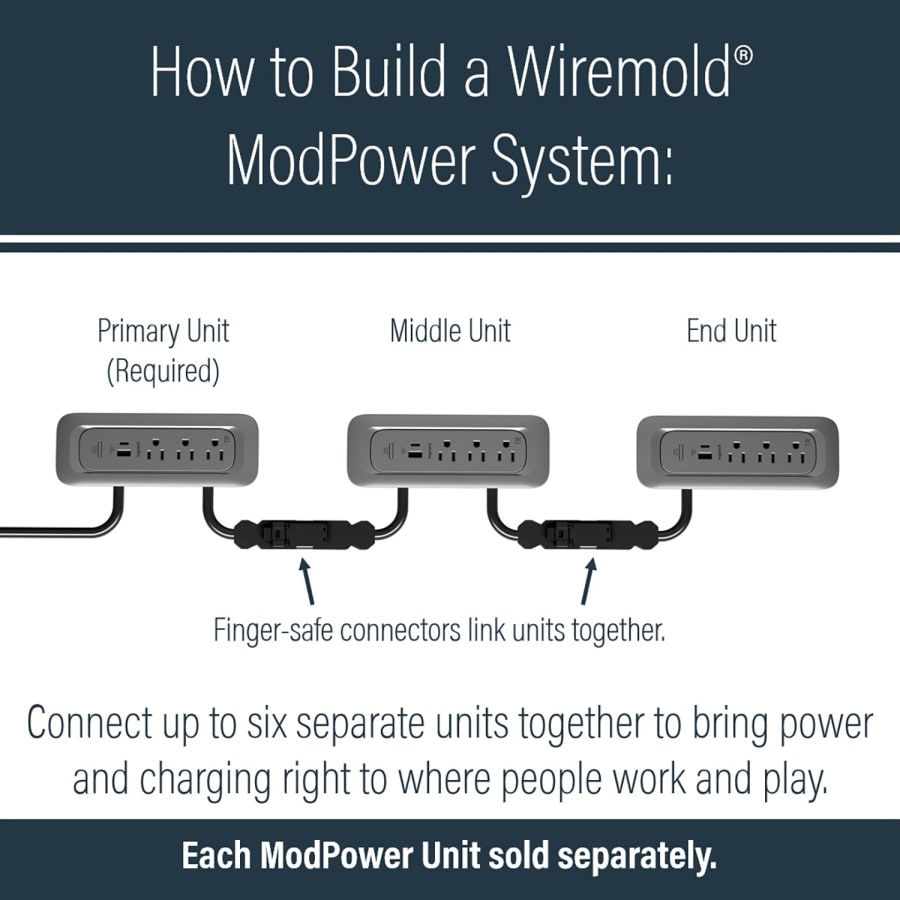 How to Build a Wiremold® ModPower System:

Primary Unit (Required)

Middle Unit

End Unit

Finger-safe connectors link units together.

Connect up to six separate units together to bring power and charging right to where people work and play.

Each ModPower Unit sold separately.