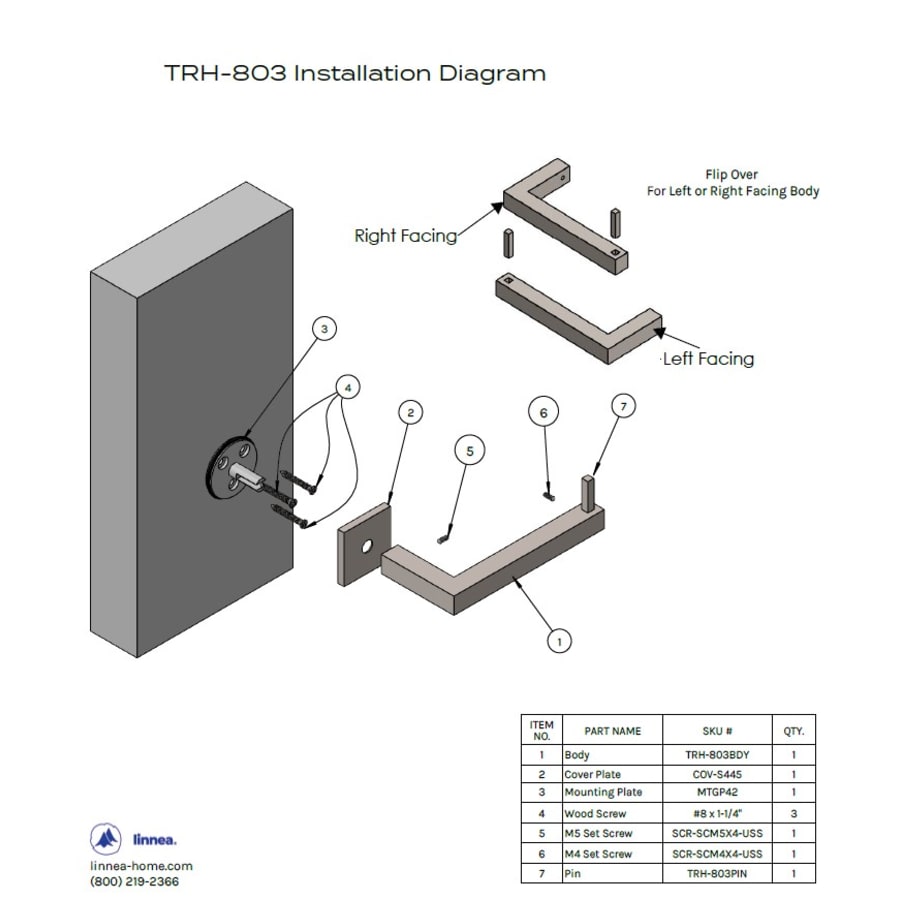 TRH-803 Installation Diagram

Flip Over
For Left or Right Facing Body

Right Facing

Left Facing

3

4

2

5

6

7

1

| ITEM NO. | PART NAME | SKU # | QTY. |
|---|---|---|---|
| 1 | Body | TRH-803BDY | 1 |
| 2 | Cover Plate | COV-S445 | 1 |
| 3 | Mounting Plate | MTGP42 | 1 |
| 4 | Wood Screw | #8 x 1-1/4" | 3 |
| 5 | M5 Set Screw | SCR-SCM5X4-USS | 1 |
| 6 | M4 Set Screw | SCR-SCM4X4-USS | 1 |
| 7 | Pin | TRH-803PIN | 1 |

linnea.
linnea-home.com
(800) 219-2366