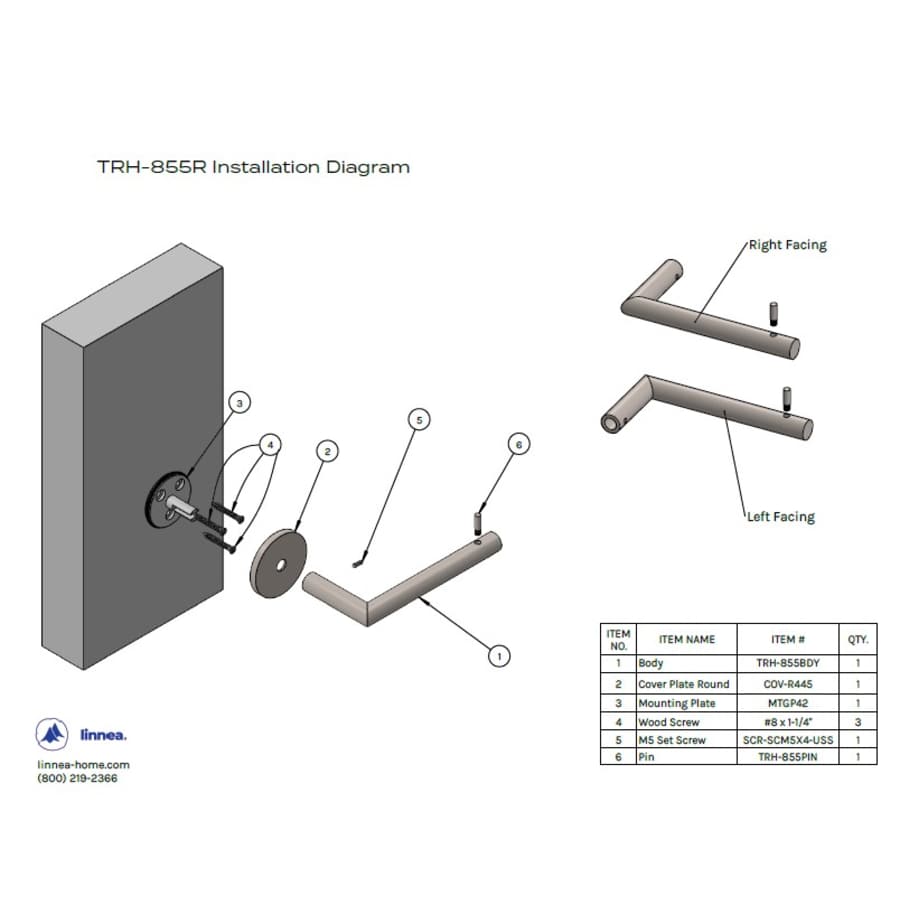 TRH-855R Installation Diagram

Right Facing

Left Facing

3

4

2

5

6

1

| ITEM NO. | ITEM NAME | ITEM # | QTY. |
|---|---|---|---|
| 1 | Body | TRH-855BDY | 1 |
| 2 | Cover Plate Round | COV-R445 | 1 |
| 3 | Mounting Plate | MTGP42 | 1 |
| 4 | Wood Screw | #8 x 1-1/4" | 3 |
| 5 | M5 Set Screw | SCR-SCM5X4-USS | 1 |
| 6 | Pin | TRH-855PIN | 1 |

linnea.

linnea-home.com
(800) 219-2366