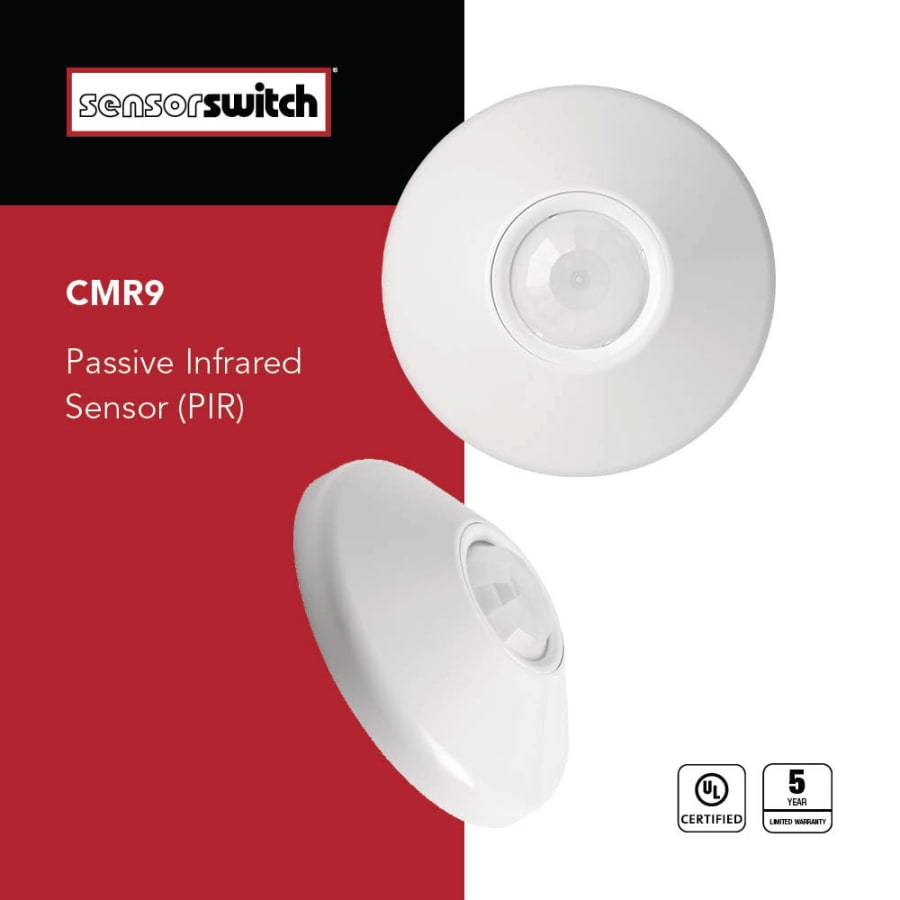 sensorswitch®

CMR9

Passive Infrared Sensor (PIR)

UL CERTIFIED

5 YEAR LIMITED WARRANTY