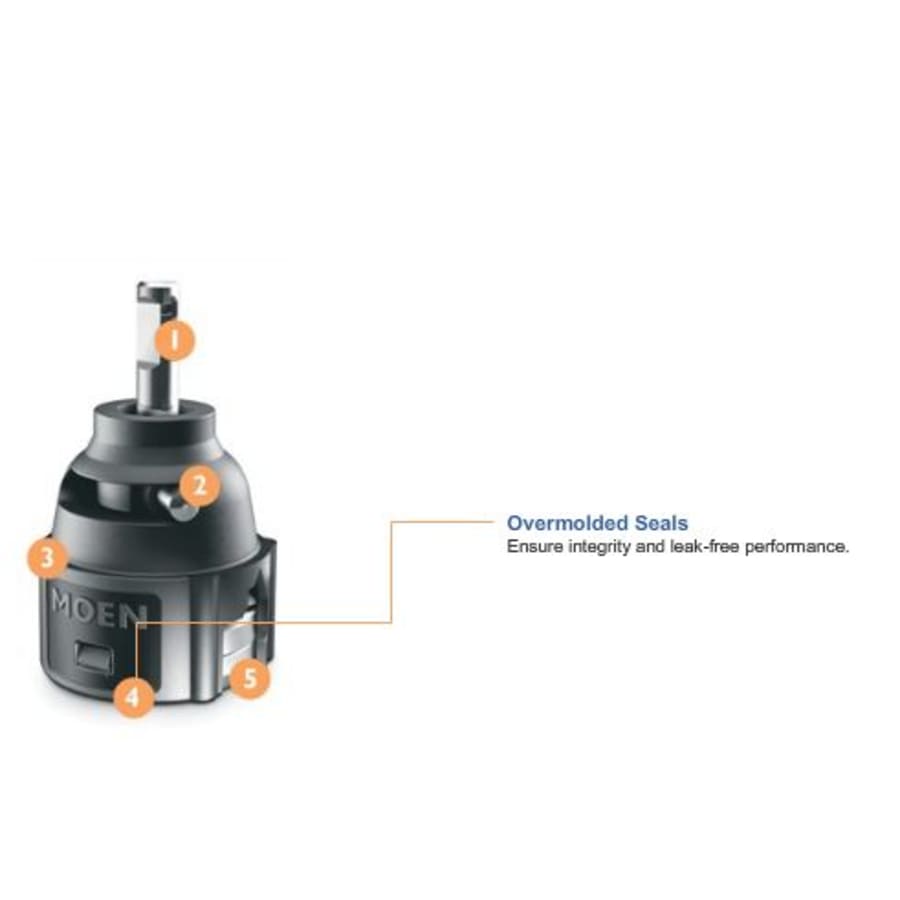 1
2
3
MOEN
4
5

Overmolded Seals
Ensure integrity and leak-free performance.