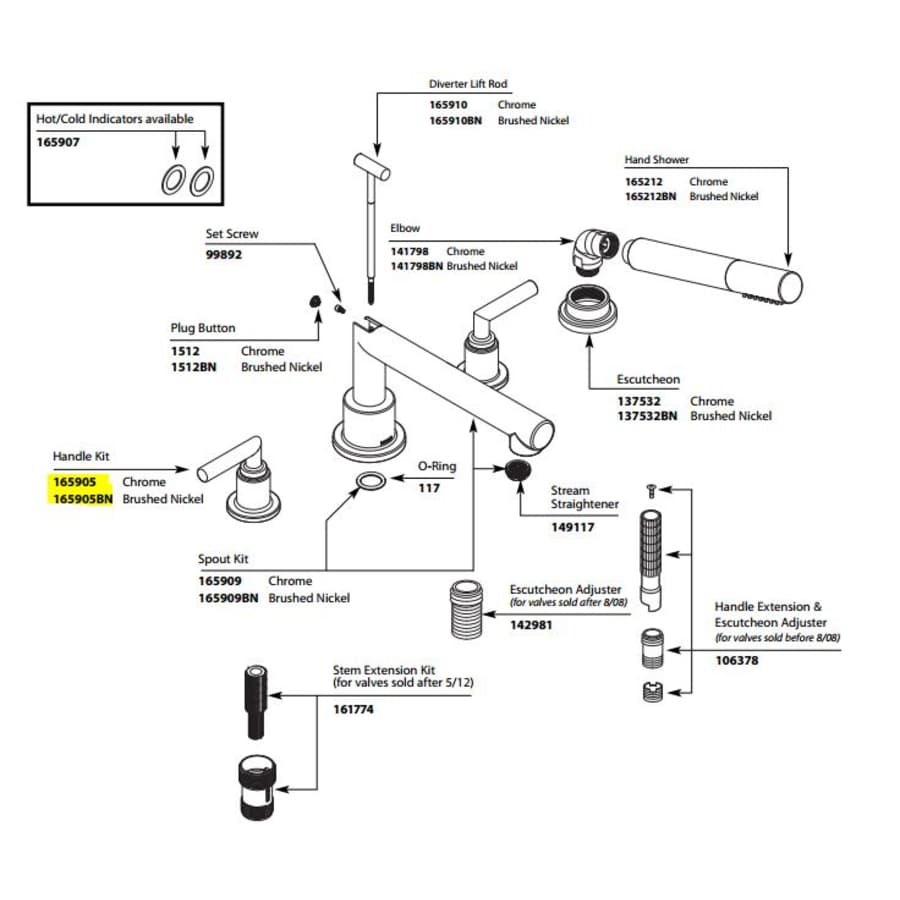 Hot/Cold Indicators available
165907

Diverter Lift Rod
165910 Chrome
165910BN Brushed Nickel

Hand Shower
165212 Chrome
165212BN Brushed Nickel

Set Screw
99892

Elbow
141798 Chrome
141798BN Brushed Nickel

Plug Button
1512 Chrome
1512BN Brushed Nickel

Escutcheon
137532 Chrome
137532BN Brushed Nickel

Handle Kit
165905 Chrome
165905BN Brushed Nickel

O-Ring
117

Stream Straightener
149117

Spout Kit
165909 Chrome
165909BN Brushed Nickel

Escutcheon Adjuster
(for valves sold after 8/08)
142981

Handle Extension & Escutcheon Adjuster
(for valves sold before 8/08)
106378

Stem Extension Kit
(for valves sold after 5/12)
161774