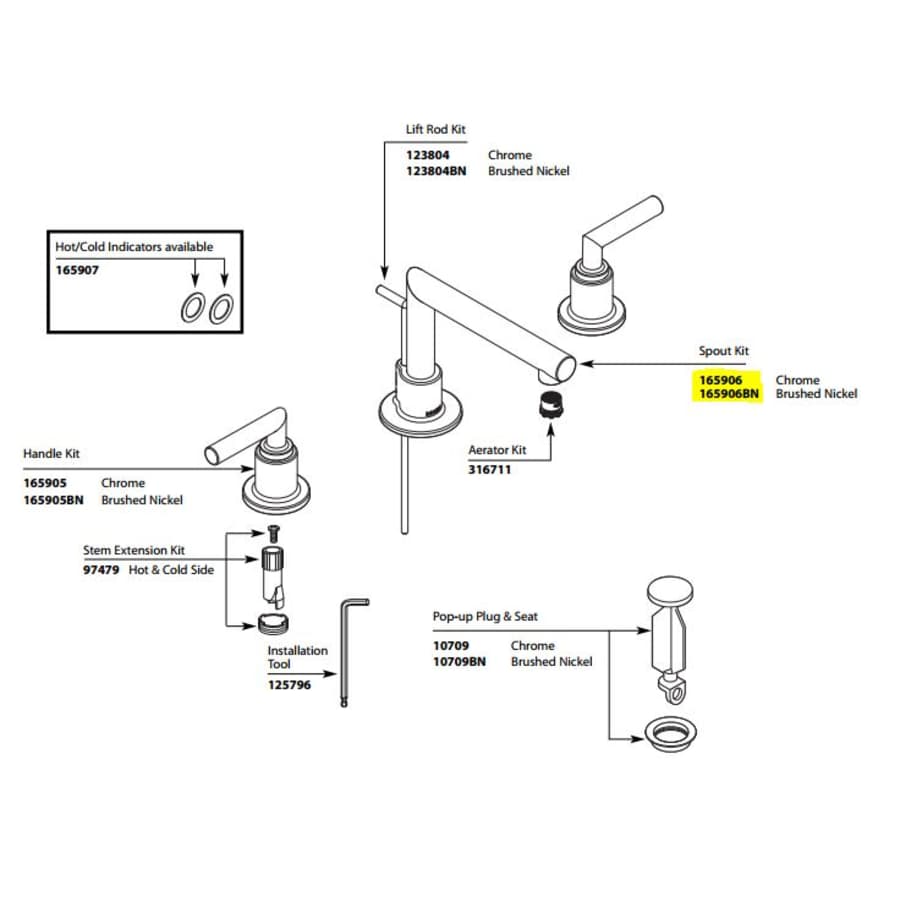 Lift Rod Kit
123804 Chrome
123804BN Brushed Nickel

Hot/Cold Indicators available
165907

Spout Kit
165906 Chrome
165906BN Brushed Nickel

Aerator Kit
316711

Handle Kit
165905 Chrome
165905BN Brushed Nickel

Stem Extension Kit
97479 Hot & Cold Side

Installation Tool
125796

Pop-up Plug & Seat
10709 Chrome
10709BN Brushed Nickel