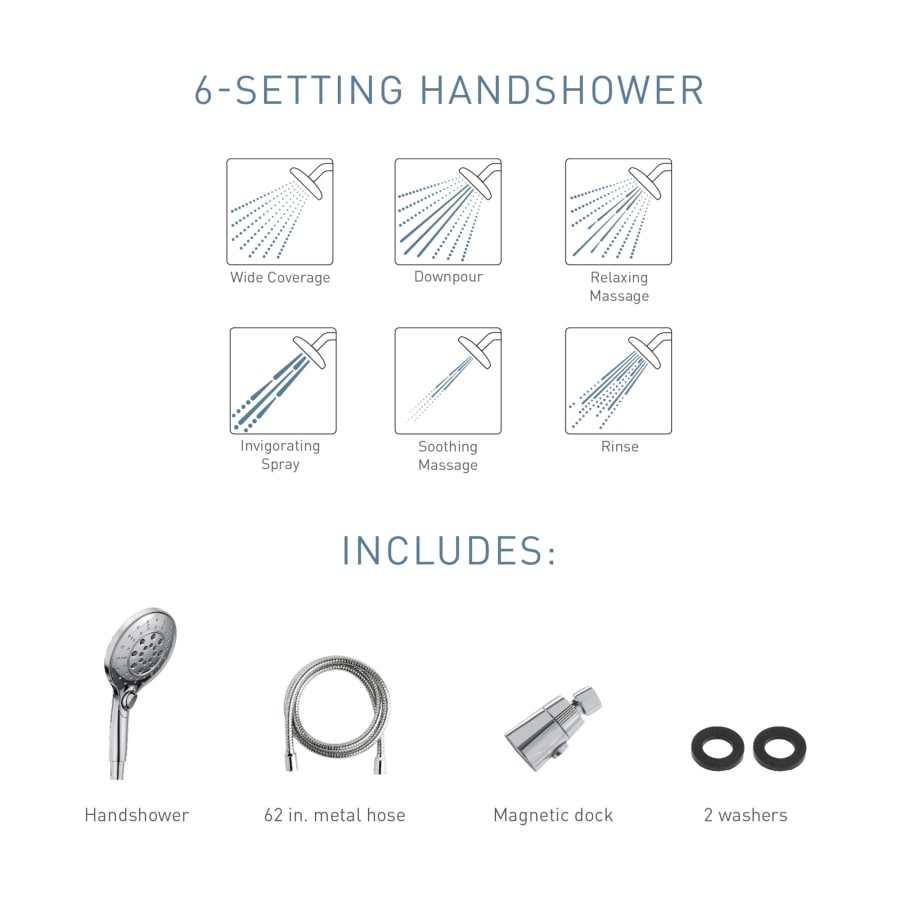 6-SETTING HANDSHOWER

Wide Coverage

Downpour

Relaxing Massage

Invigorating Spray

Soothing Massage

Rinse

INCLUDES:

Handshower

62 in. metal hose

Magnetic dock

2 washers