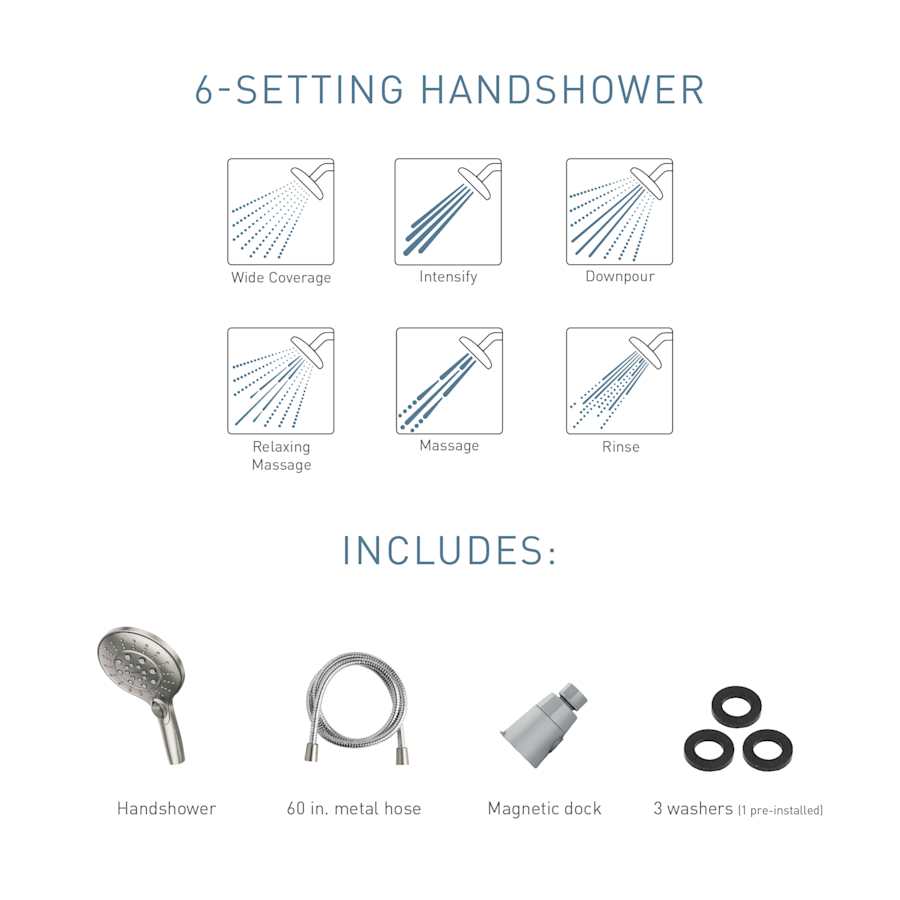 6-SETTING HANDSHOWER

Wide Coverage

Intensify

Downpour

Relaxing Massage

Massage

Rinse

INCLUDES:

Handshower

60 in. metal hose

Magnetic dock

3 washers (1 pre-installed)