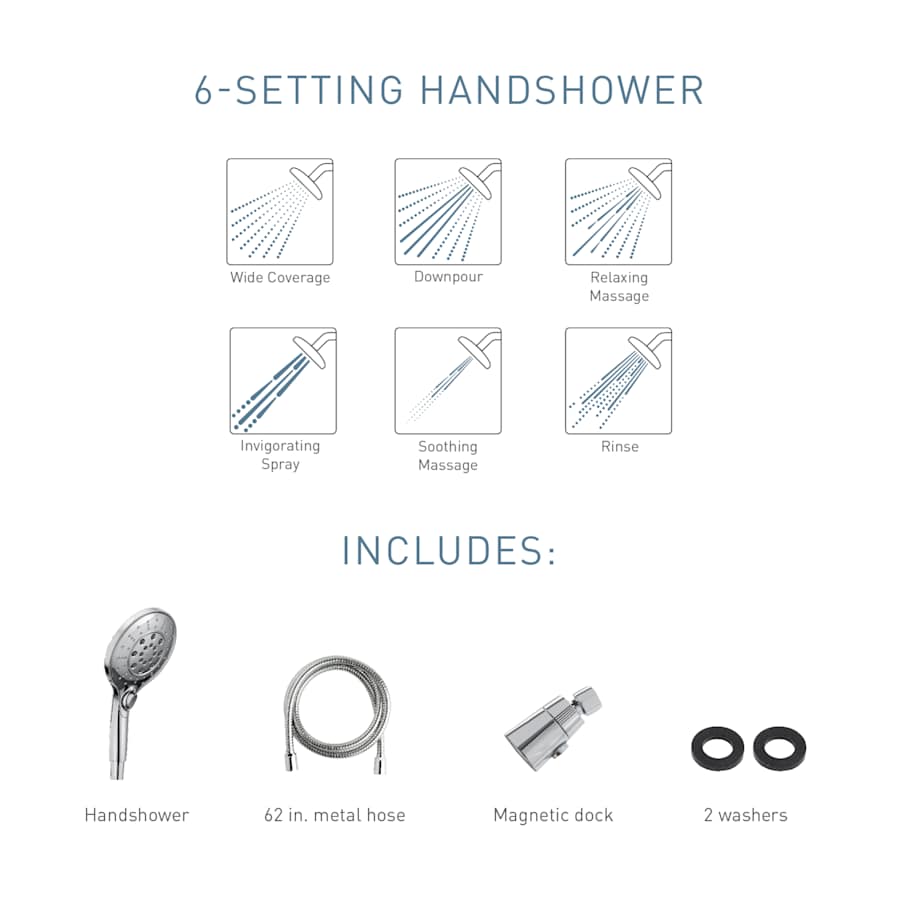 6-SETTING HANDSHOWER

Wide Coverage

Downpour

Relaxing Massage

Invigorating Spray

Soothing Massage

Rinse

INCLUDES:

Handshower

62 in. metal hose

Magnetic dock

2 washers