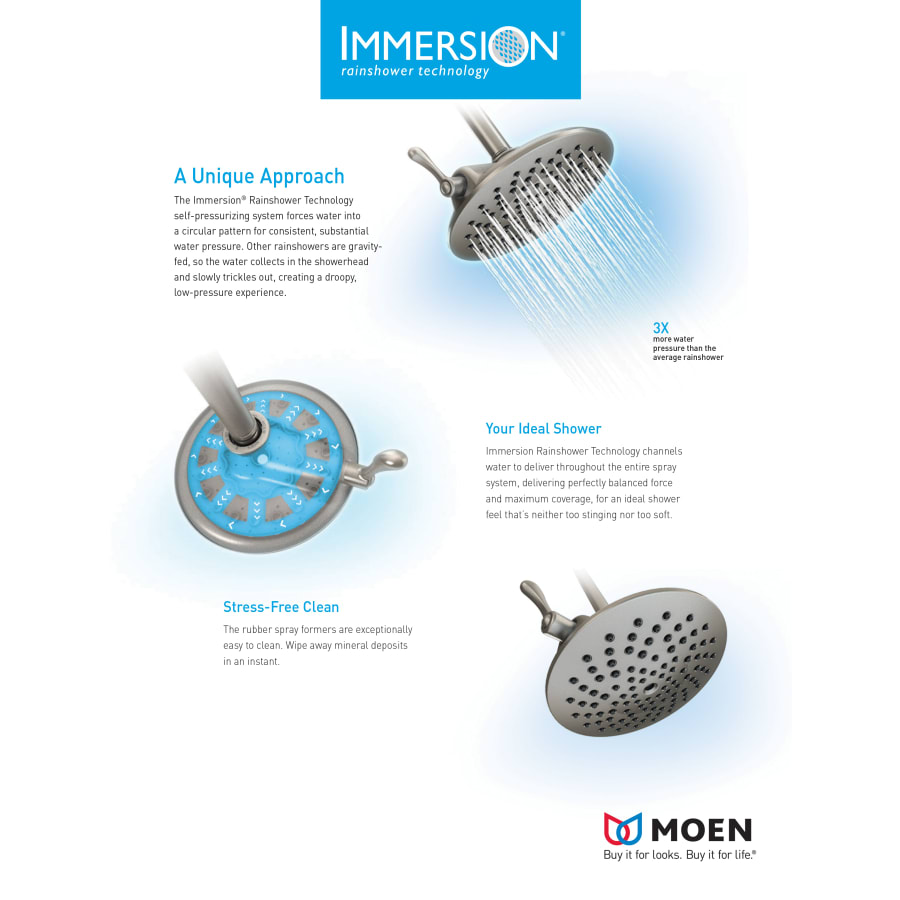 IMMERSION®
rainshower technology

A Unique Approach

The Immersion® Rainshower Technology self-pressurizing system forces water into a circular pattern for consistent, substantial water pressure. Other rainshowers are gravity-fed, so the water collects in the showerhead and slowly trickles out, creating a droopy, low-pressure experience.

3X
more water pressure than the average rainshower

Your Ideal Shower

Immersion Rainshower Technology channels water to deliver throughout the entire spray system, delivering perfectly balanced force and maximum coverage, for an ideal shower feel that's neither too stinging nor too soft.

Stress-Free Clean

The rubber spray formers are exceptionally easy to clean. Wipe away mineral deposits in an instant.

MOEN
Buy it for looks. Buy it for life.®