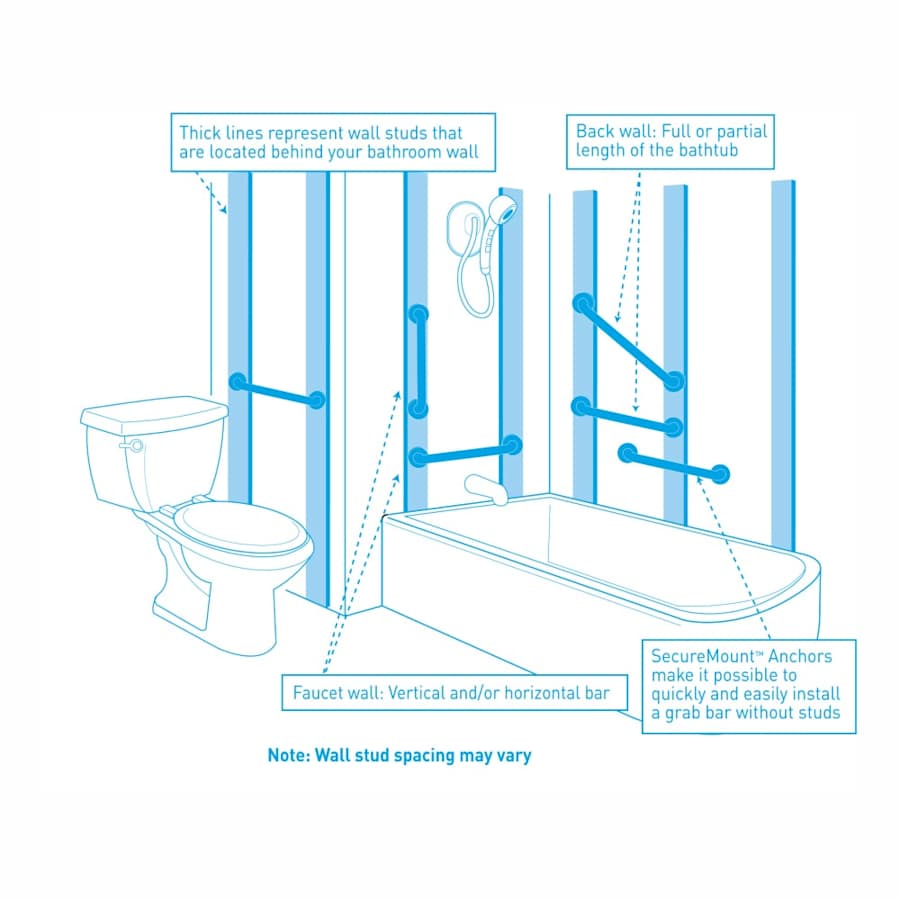 Thick lines represent wall studs that are located behind your bathroom wall

Back wall: Full or partial length of the bathtub

Faucet wall: Vertical and/or horizontal bar

SecureMount™ Anchors make it possible to quickly and easily install a grab bar without studs

Note: Wall stud spacing may vary