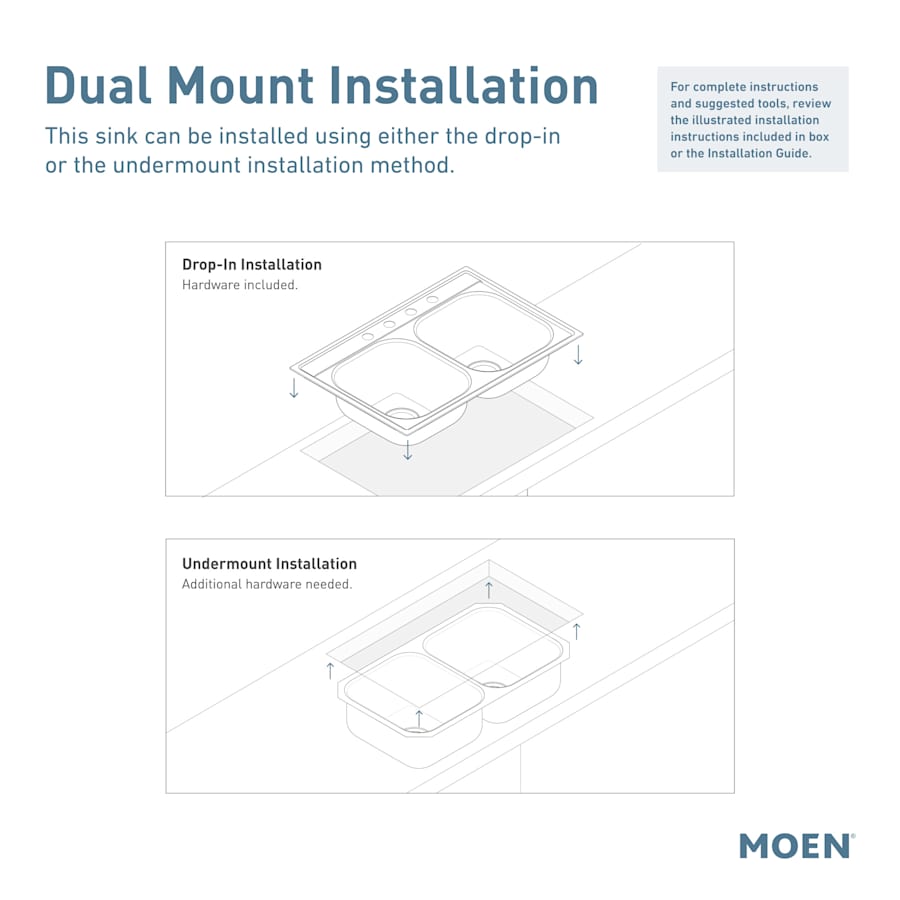 Dual Mount Installation

This sink can be installed using either the drop-in or the undermount installation method.

For complete instructions and suggested tools, review the illustrated installation instructions included in box or the Installation Guide.

Drop-In Installation
Hardware included.

Undermount Installation
Additional hardware needed.

MOEN®