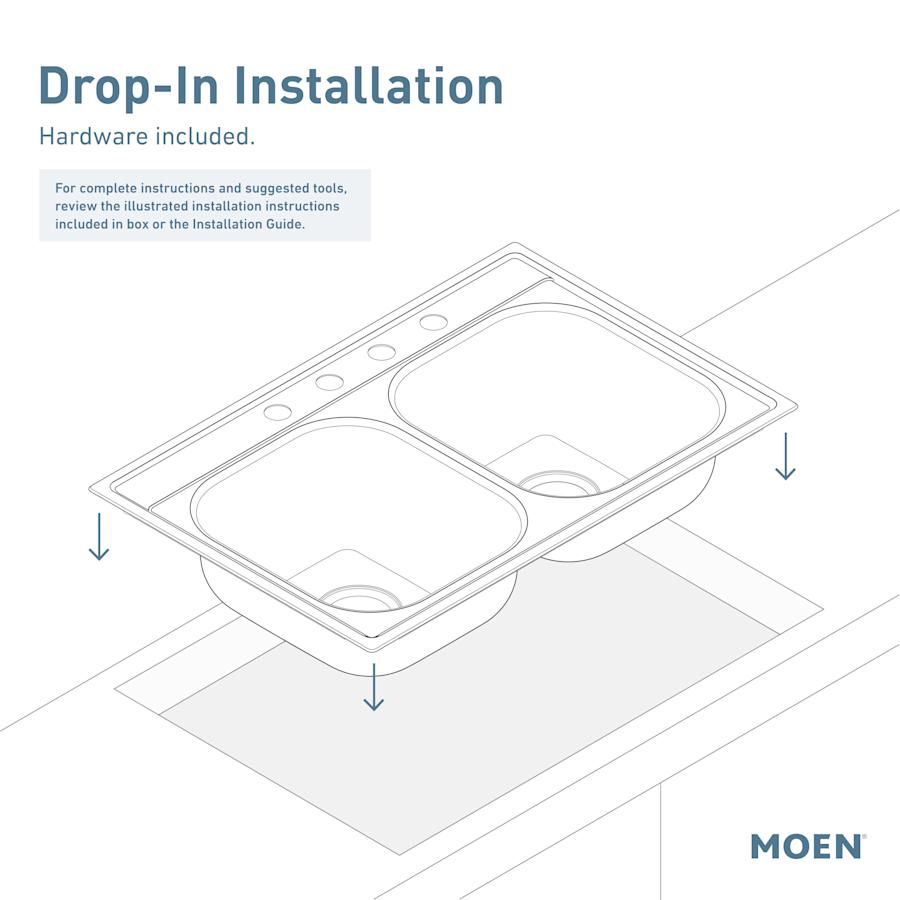 Drop-In Installation

Hardware included.

For complete instructions and suggested tools, review the illustrated installation instructions included in box or the Installation Guide.

MOEN®