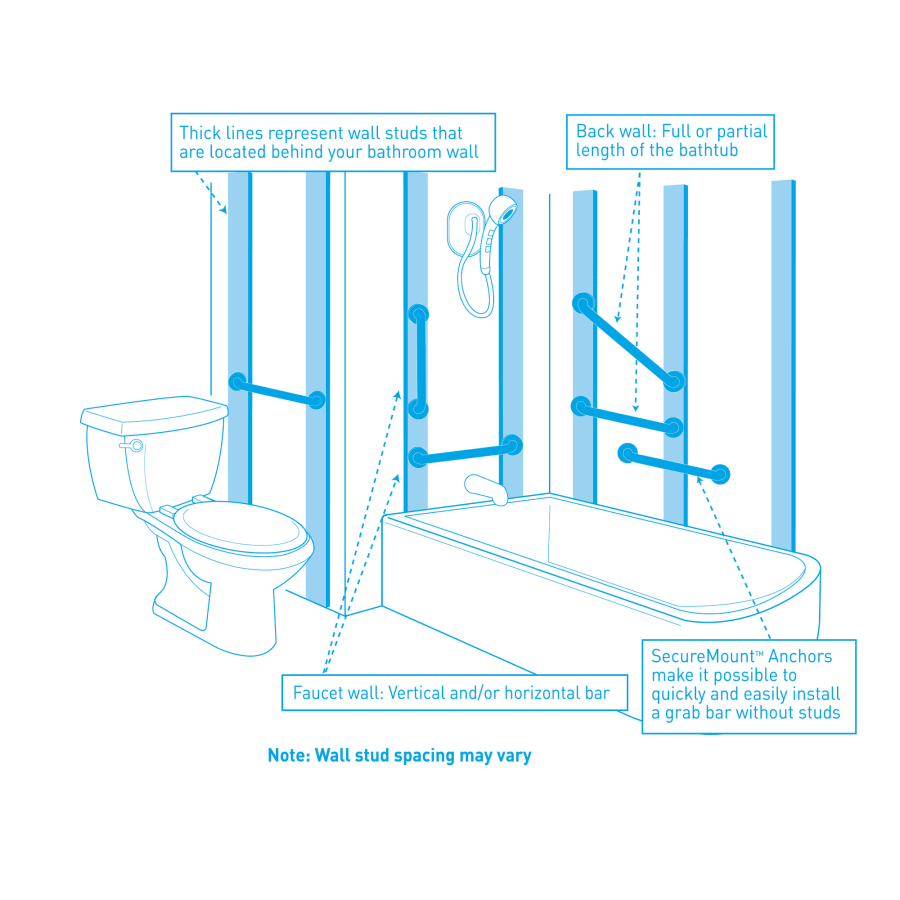 Thick lines represent wall studs that are located behind your bathroom wall

Back wall: Full or partial length of the bathtub

Faucet wall: Vertical and/or horizontal bar

SecureMount™ Anchors make it possible to quickly and easily install a grab bar without studs

Note: Wall stud spacing may vary