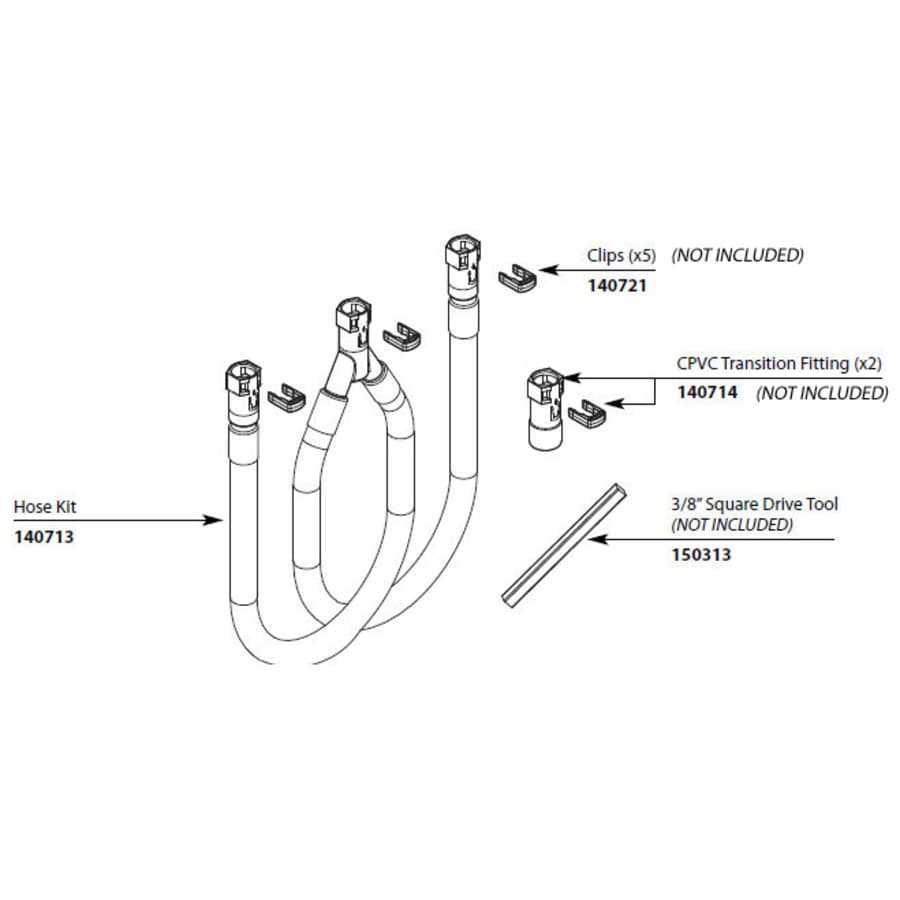 Clips (x5) (NOT INCLUDED)
140721

CPVC Transition Fitting (x2)
140714 (NOT INCLUDED)

Hose Kit
140713

3/8" Square Drive Tool
(NOT INCLUDED)
150313