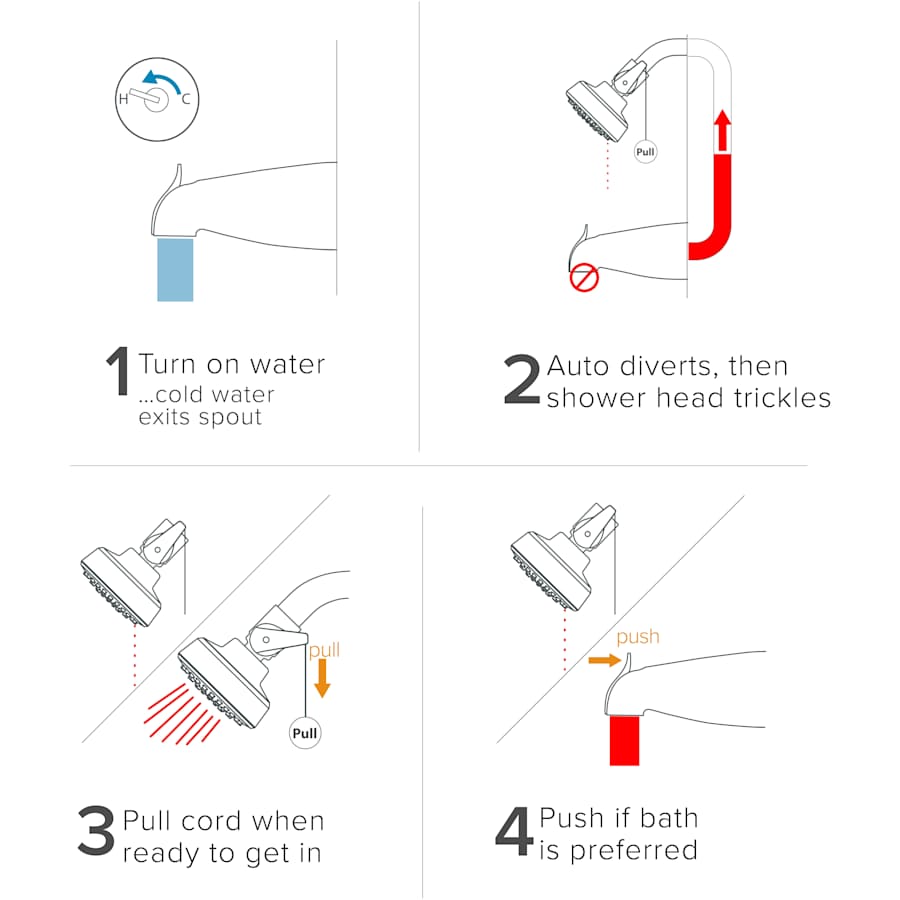 H C

1 Turn on water
...cold water exits spout

Pull

2 Auto diverts, then shower head trickles

pull

Pull

3 Pull cord when ready to get in

push

4 Push if bath is preferred