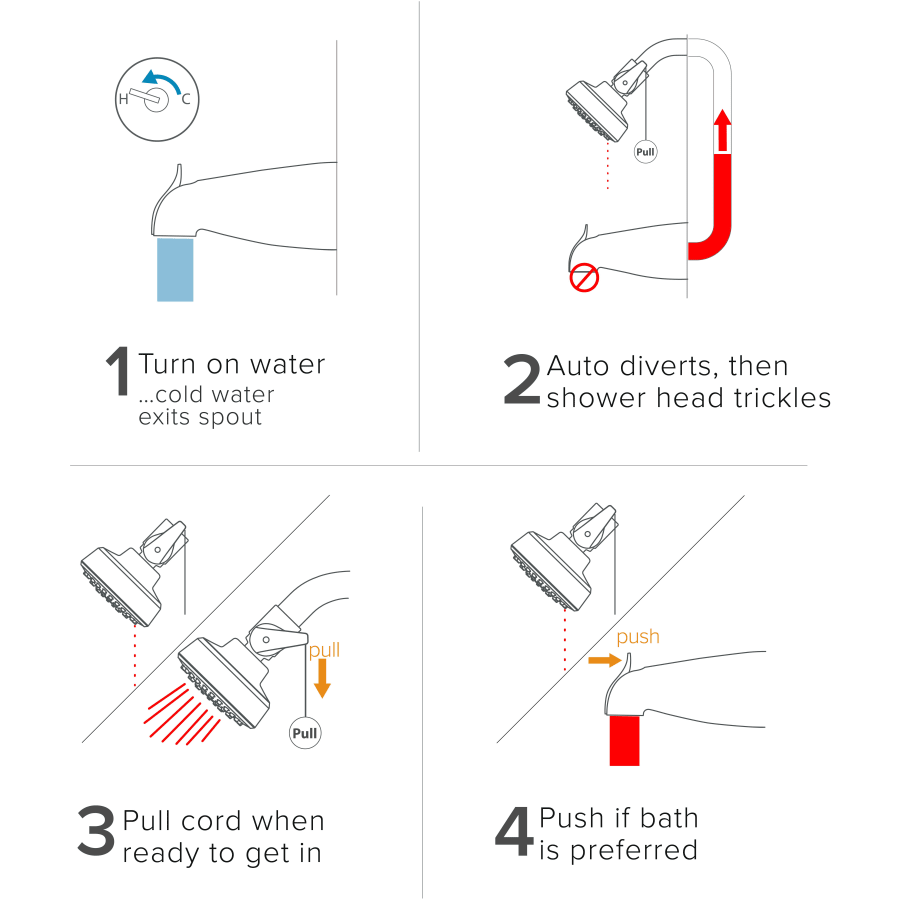 H C

1 Turn on water
...cold water exits spout

Pull

2 Auto diverts, then shower head trickles

pull

Pull

3 Pull cord when ready to get in

push

4 Push if bath is preferred