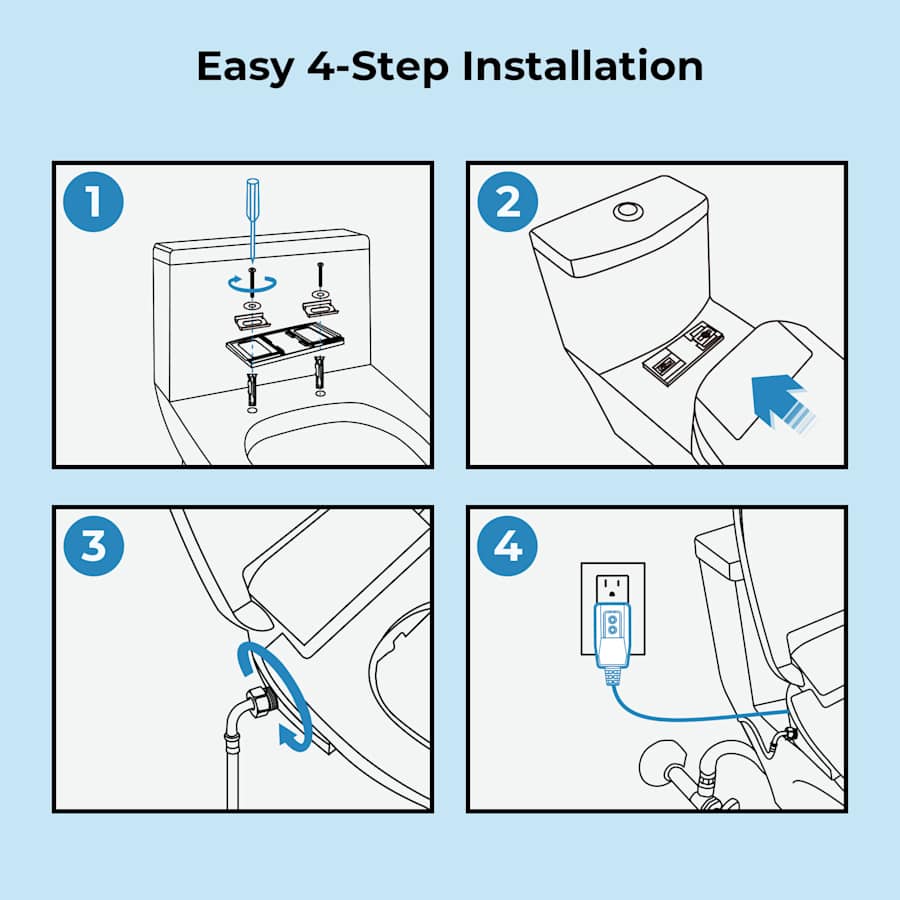 Easy 4-Step Installation

1

2

3

4