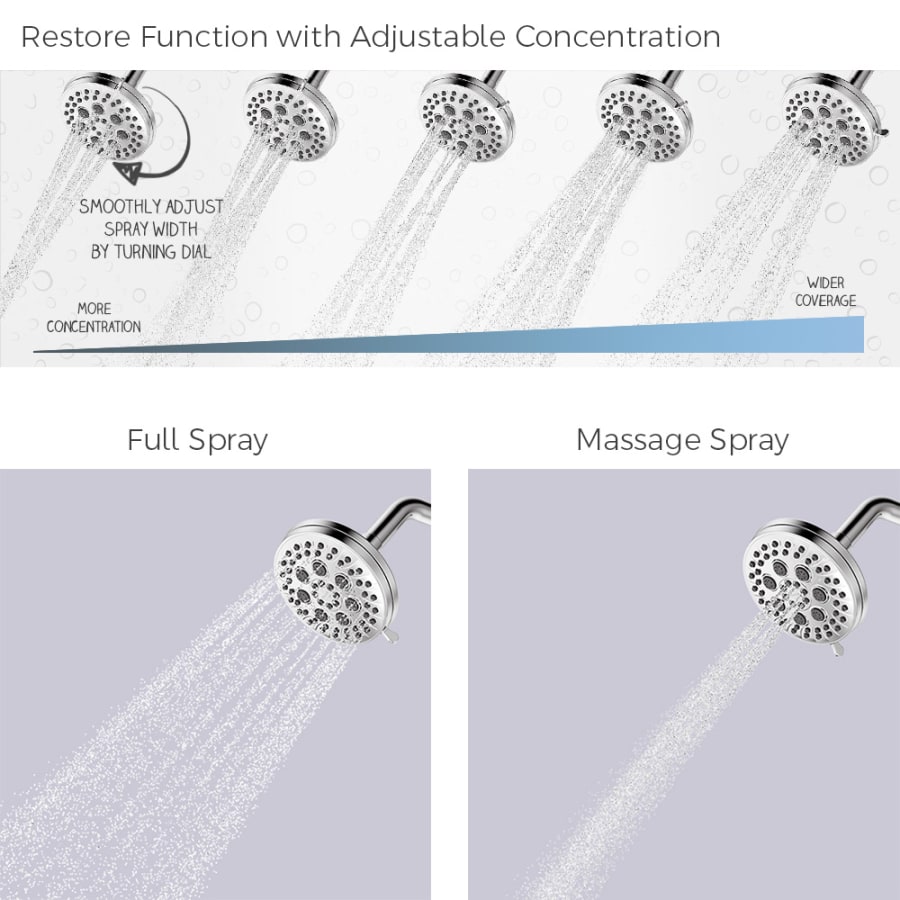 Restore Function with Adjustable Concentration

SMOOTHLY ADJUST SPRAY WIDTH BY TURNING DIAL

MORE CONCENTRATION

WIDER COVERAGE

Full Spray

Massage Spray