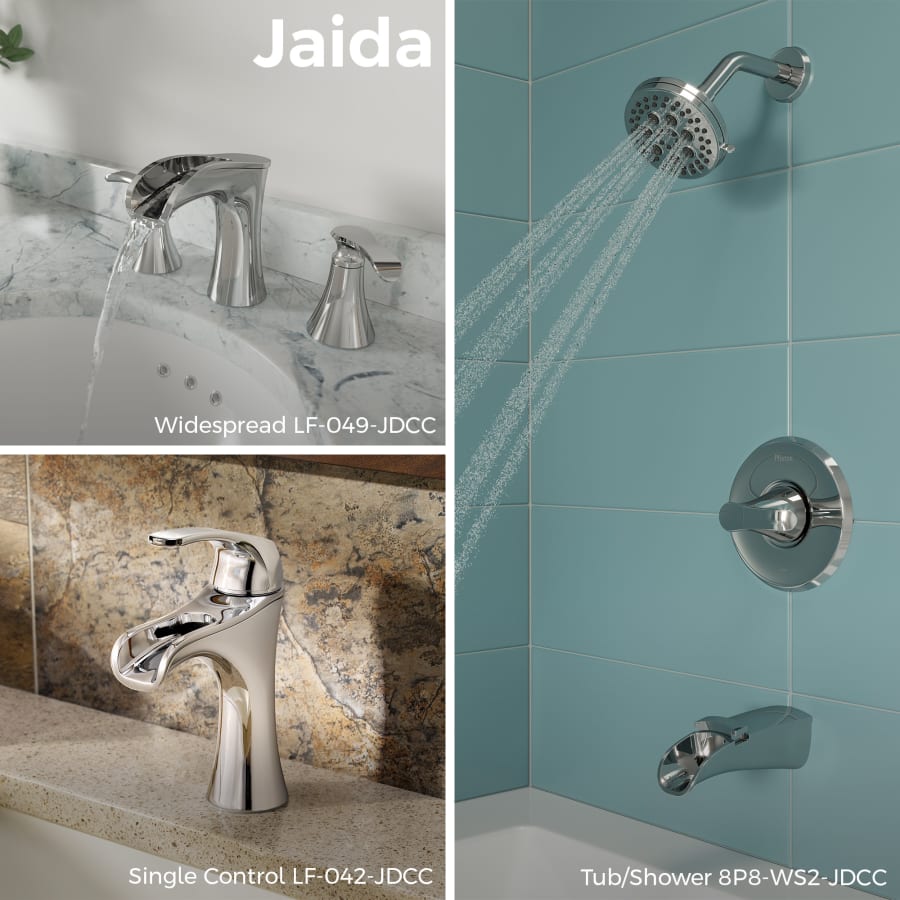 Jaida

Widespread LF-049-JDCC

Single Control LF-042-JDCC

Tub/Shower 8P8-WS2-JDCC