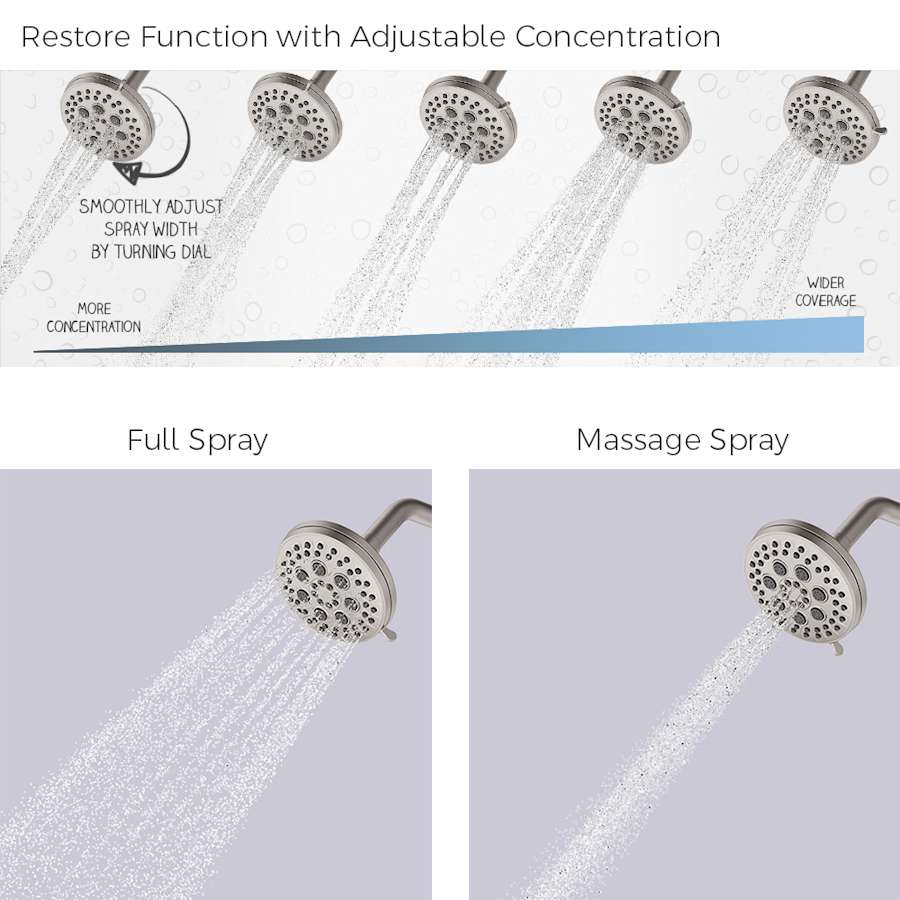 Restore Function with Adjustable Concentration

SMOOTHLY ADJUST SPRAY WIDTH BY TURNING DIAL

MORE CONCENTRATION

WIDER COVERAGE

Full Spray

Massage Spray