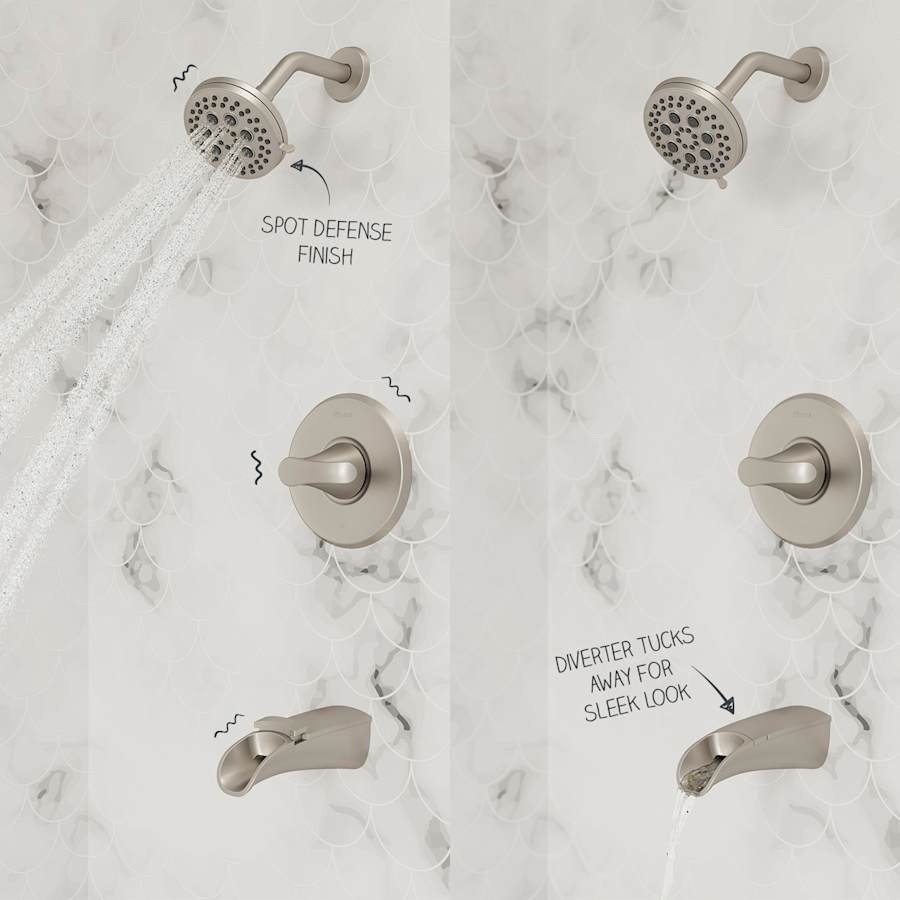 SPOT DEFENSE FINISH

DIVERTER TUCKS AWAY FOR SLEEK LOOK