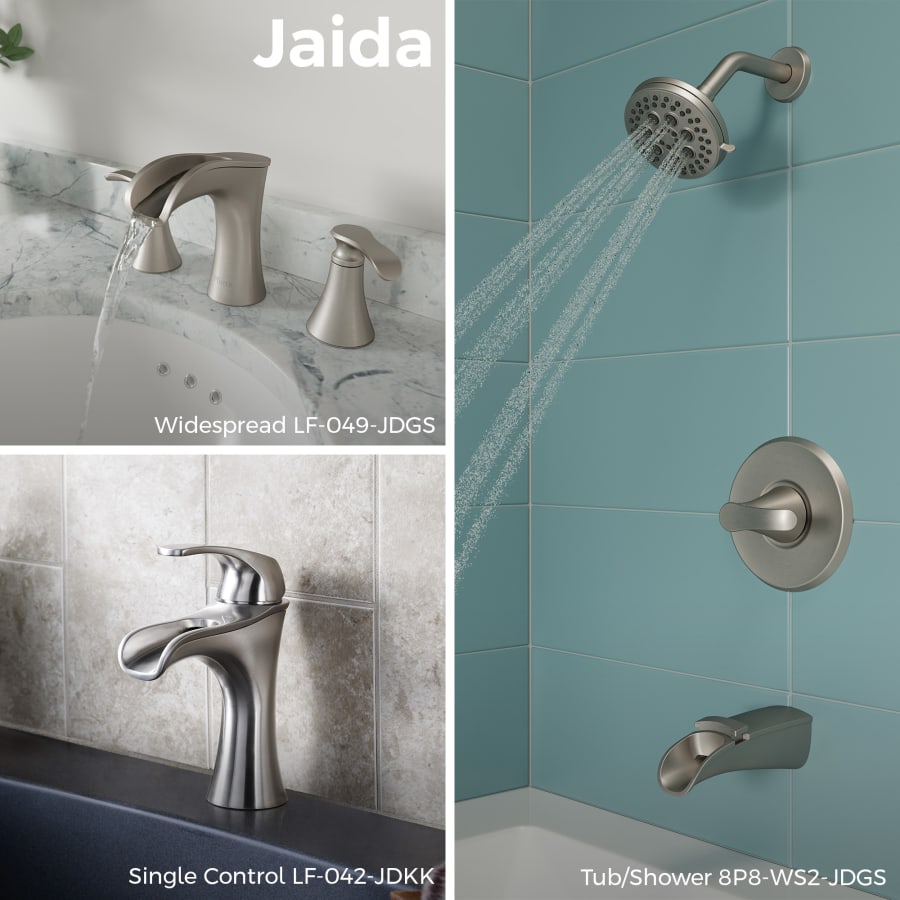 Jaida

Widespread LF-049-JDGS

Single Control LF-042-JDKK

Tub/Shower 8P8-WS2-JDGS