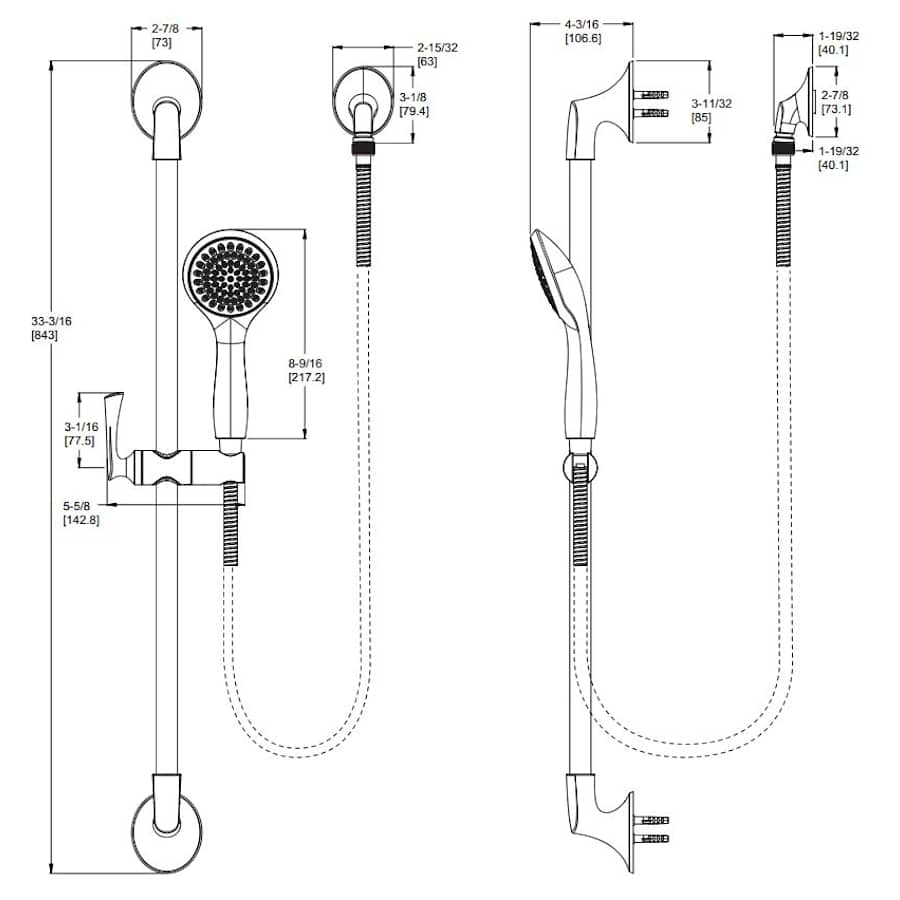 2-7/8
[73]

2-15/32
[63]

3-1/8
[79.4]

4-3/16
[106.6]

3-11/32
[85]

1-19/32
[40.1]

2-7/8
[73.1]

1-19/32
[40.1]

33-3/16
[843]

8-9/16
[217.2]

3-1/16
[77.5]

5-5/8
[142.8]