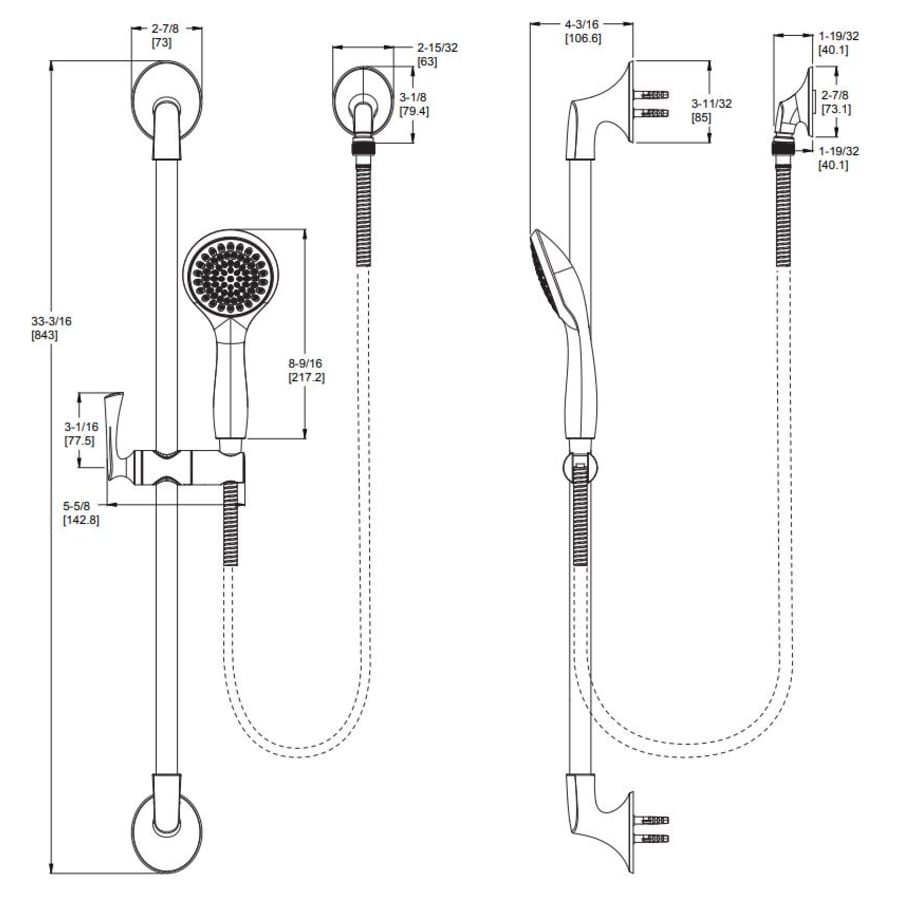 2-7/8
[73]

2-15/32
[63]

3-1/8
[79.4]

33-3/16
[843]

8-9/16
[217.2]

3-1/16
[77.5]

5-5/8
[142.8]

4-3/16
[106.6]

3-11/32
[85]

1-19/32
[40.1]

2-7/8
[73.1]

1-19/32
[40.1]