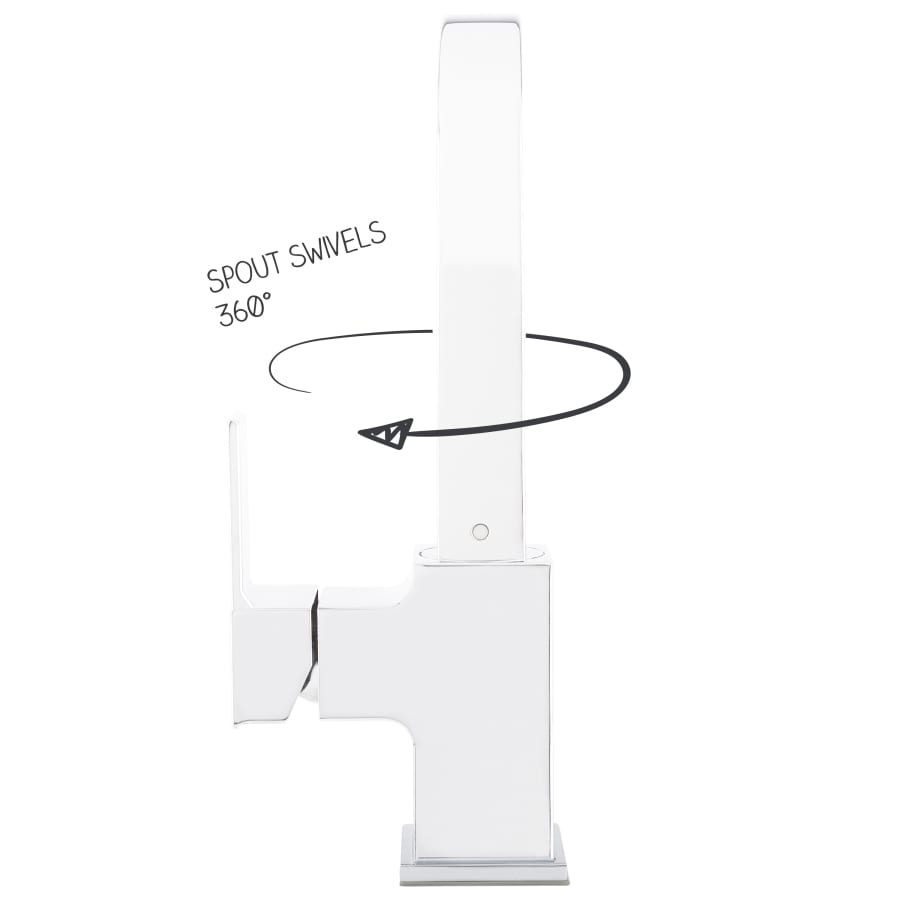 SPOUT SWIVELS 360°