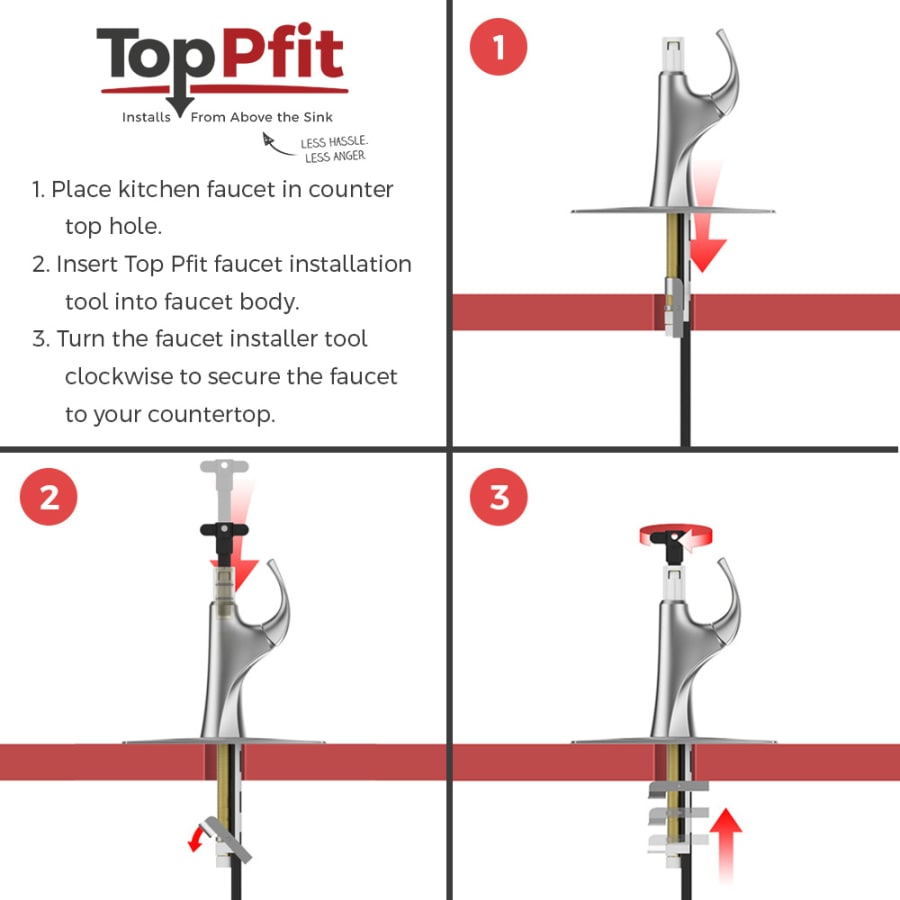 TopPfit
Installs From Above the Sink
LESS HASSLE.
LESS ANGER.

1. Place kitchen faucet in counter top hole.
2. Insert Top Pfit faucet installation tool into faucet body.
3. Turn the faucet installer tool clockwise to secure the faucet to your countertop.

1

2

3