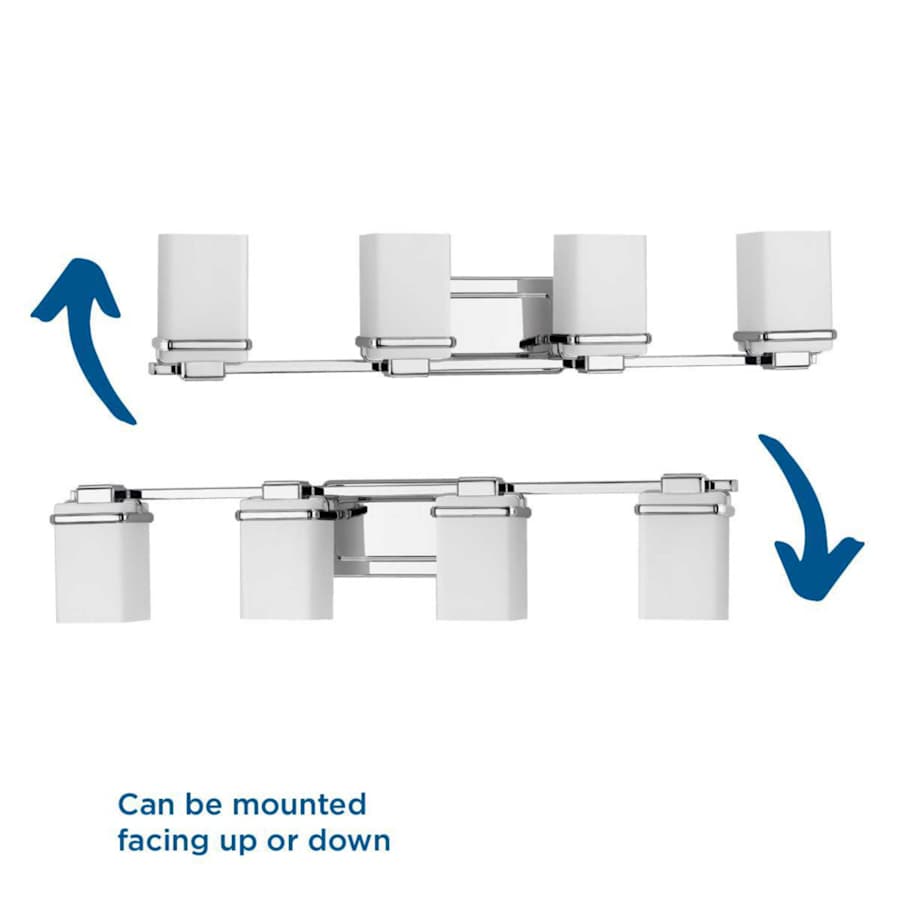 Can be mounted facing up or down