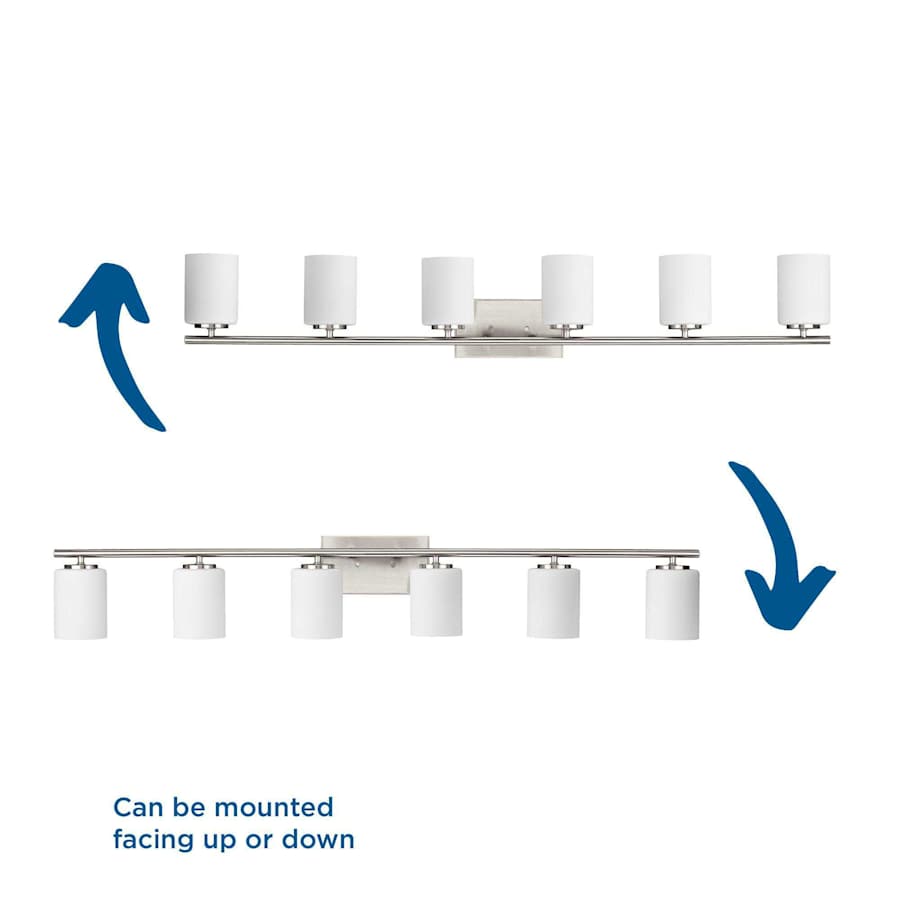 Can be mounted facing up or down