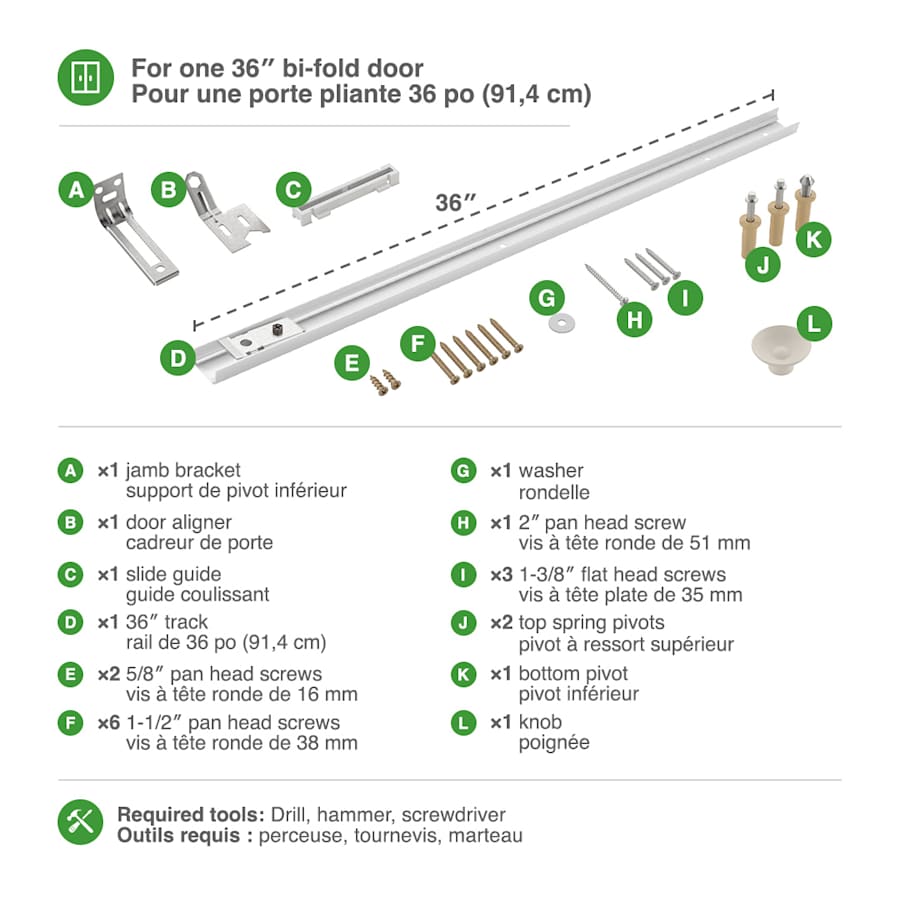 For one 36″ bi-fold door
Pour une porte pliante 36 po (91,4 cm)

A
B
C
36″
D
E
F
G
H
I
J
K
L

A ×1 jamb bracket
support de pivot inférieur

B ×1 door aligner
cadreur de porte

C ×1 slide guide
guide coulissant

D ×1 36″ track
rail de 36 po (91,4 cm)

E ×2 5/8″ pan head screws
vis à tête ronde de 16 mm

F ×6 1-1/2″ pan head screws
vis à tête ronde de 38 mm

G ×1 washer
rondelle

H ×1 2″ pan head screw
vis à tête ronde de 51 mm

I ×3 1-3/8″ flat head screws
vis à tête plate de 35 mm

J ×2 top spring pivots
pivot à ressort supérieur

K ×1 bottom pivot
pivot inférieur

L ×1 knob
poignée

Required tools: Drill, hammer, screwdriver
Outils requis : perceuse, tournevis, marteau