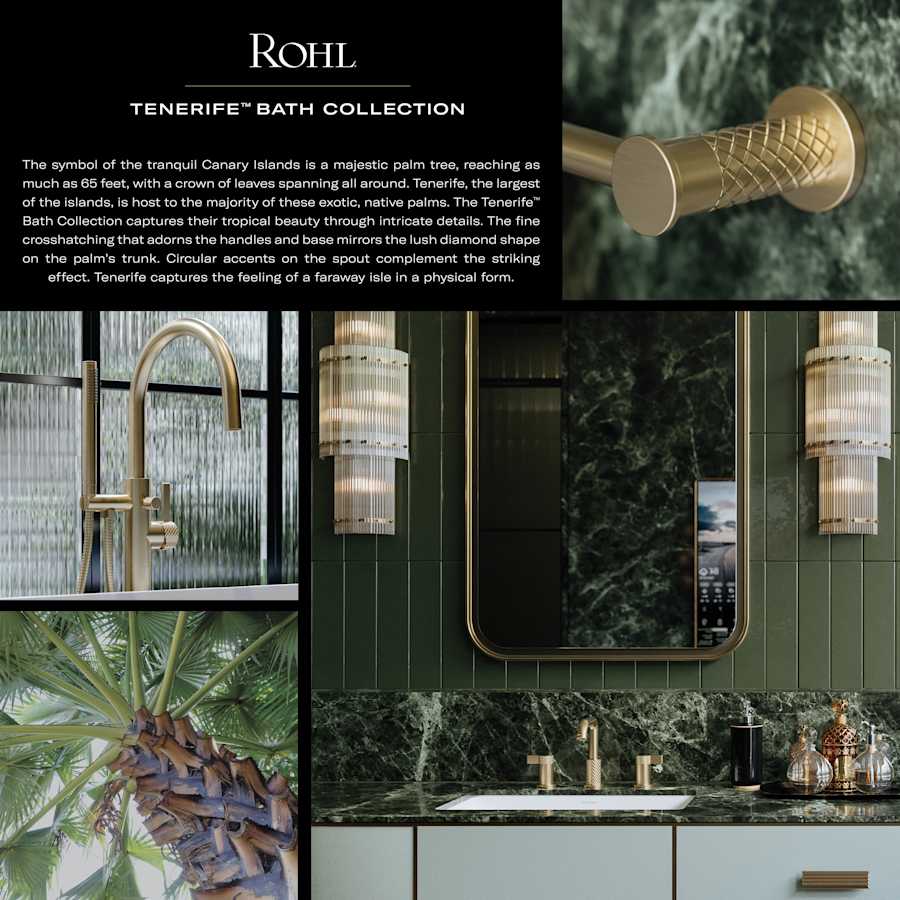 ROHL

TENERIFE™ BATH COLLECTION

The symbol of the tranquil Canary Islands is a majestic palm tree, reaching as much as 65 feet, with a crown of leaves spanning all around. Tenerife, the largest of the islands, is host to the majority of these exotic, native palms. The Tenerife™ Bath Collection captures their tropical beauty through intricate details. The fine crosshatching that adorns the handles and base mirrors the lush diamond shape on the palm's trunk. Circular accents on the spout complement the striking effect. Tenerife captures the feeling of a faraway isle in a physical form.