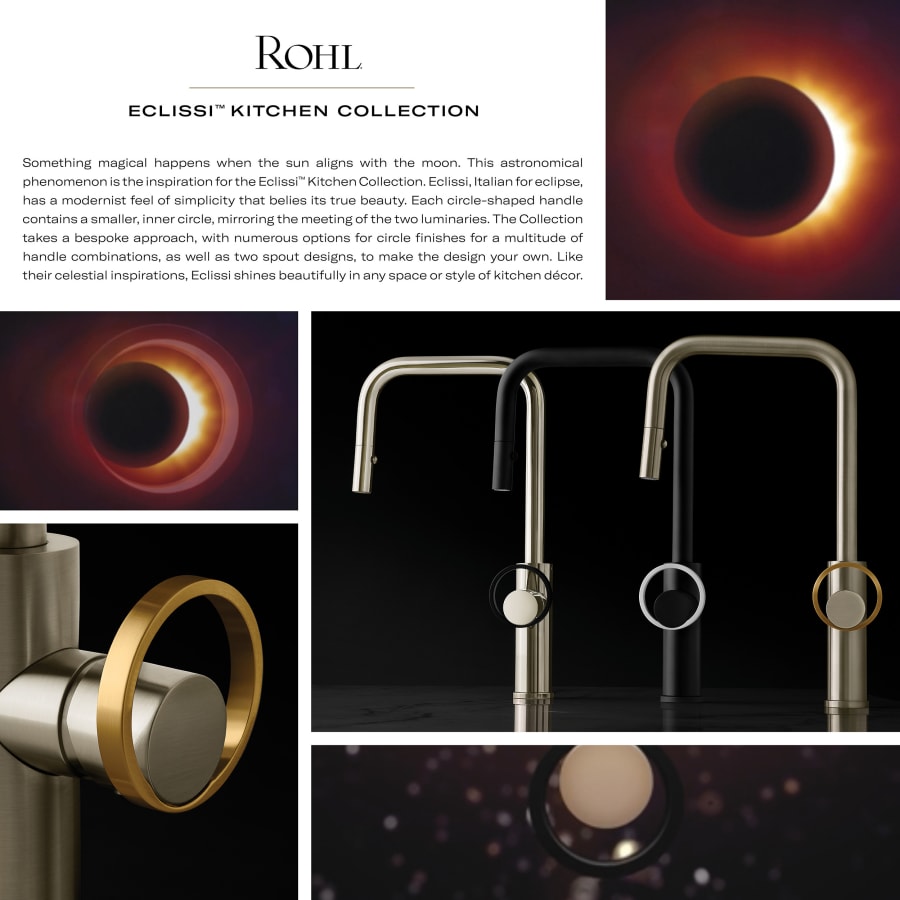 ROHL

ECLISSI™ KITCHEN COLLECTION

Something magical happens when the sun aligns with the moon. This astronomical phenomenon is the inspiration for the Eclissi™ Kitchen Collection. Eclissi, Italian for eclipse, has a modernist feel of simplicity that belies its true beauty. Each circle-shaped handle contains a smaller, inner circle, mirroring the meeting of the two luminaries. The Collection takes a bespoke approach, with numerous options for circle finishes for a multitude of handle combinations, as well as two spout designs, to make the design your own. Like their celestial inspirations, Eclissi shines beautifully in any space or style of kitchen décor.