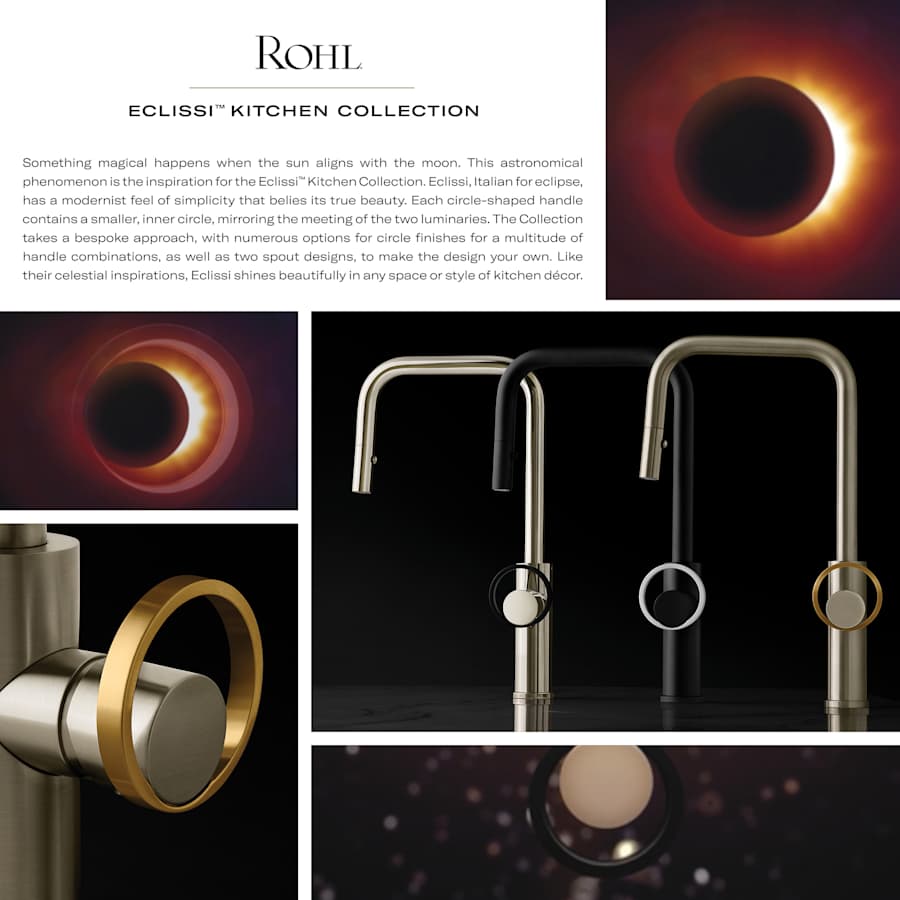 ROHL

ECLISSI™ KITCHEN COLLECTION

Something magical happens when the sun aligns with the moon. This astronomical phenomenon is the inspiration for the Eclissi™ Kitchen Collection. Eclissi, Italian for eclipse, has a modernist feel of simplicity that belies its true beauty. Each circle-shaped handle contains a smaller, inner circle, mirroring the meeting of the two luminaries. The Collection takes a bespoke approach, with numerous options for circle finishes for a multitude of handle combinations, as well as two spout designs, to make the design your own. Like their celestial inspirations, Eclissi shines beautifully in any space or style of kitchen décor.