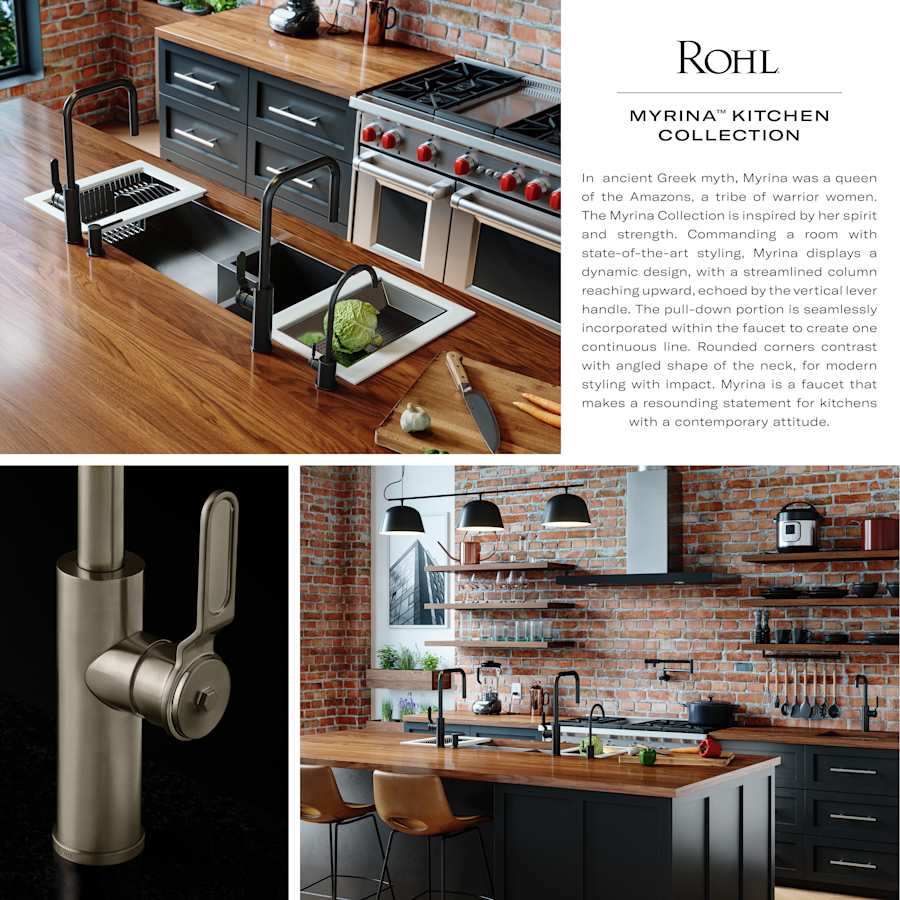 ROHL

MYRINA™ KITCHEN COLLECTION

In ancient Greek myth, Myrina was a queen of the Amazons, a tribe of warrior women. The Myrina Collection is inspired by her spirit and strength. Commanding a room with state-of-the-art styling, Myrina displays a dynamic design, with a streamlined column reaching upward, echoed by the vertical lever handle. The pull-down portion is seamlessly incorporated within the faucet to create one continuous line. Rounded corners contrast with angled shape of the neck, for modern styling with impact. Myrina is a faucet that makes a resounding statement for kitchens with a contemporary attitude.