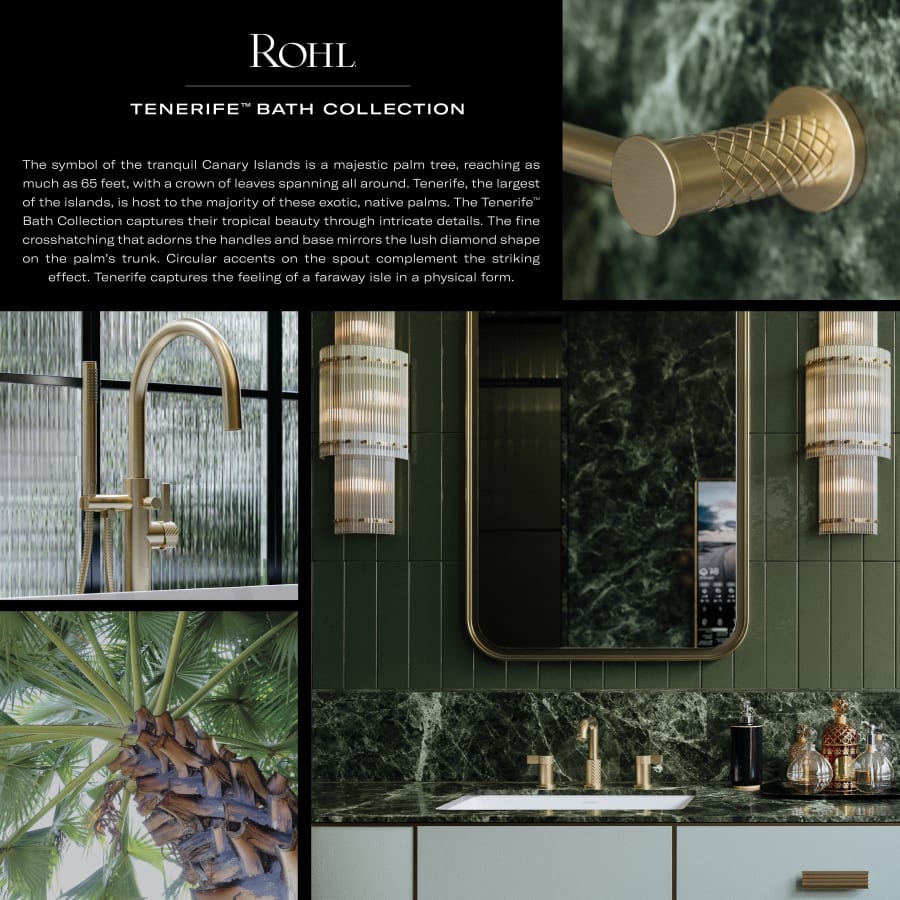 ROHL

TENERIFE™ BATH COLLECTION

The symbol of the tranquil Canary Islands is a majestic palm tree, reaching as much as 65 feet, with a crown of leaves spanning all around. Tenerife, the largest of the islands, is host to the majority of these exotic, native palms. The Tenerife™ Bath Collection captures their tropical beauty through intricate details. The fine crosshatching that adorns the handles and base mirrors the lush diamond shape on the palm's trunk. Circular accents on the spout complement the striking effect. Tenerife captures the feeling of a faraway isle in a physical form.