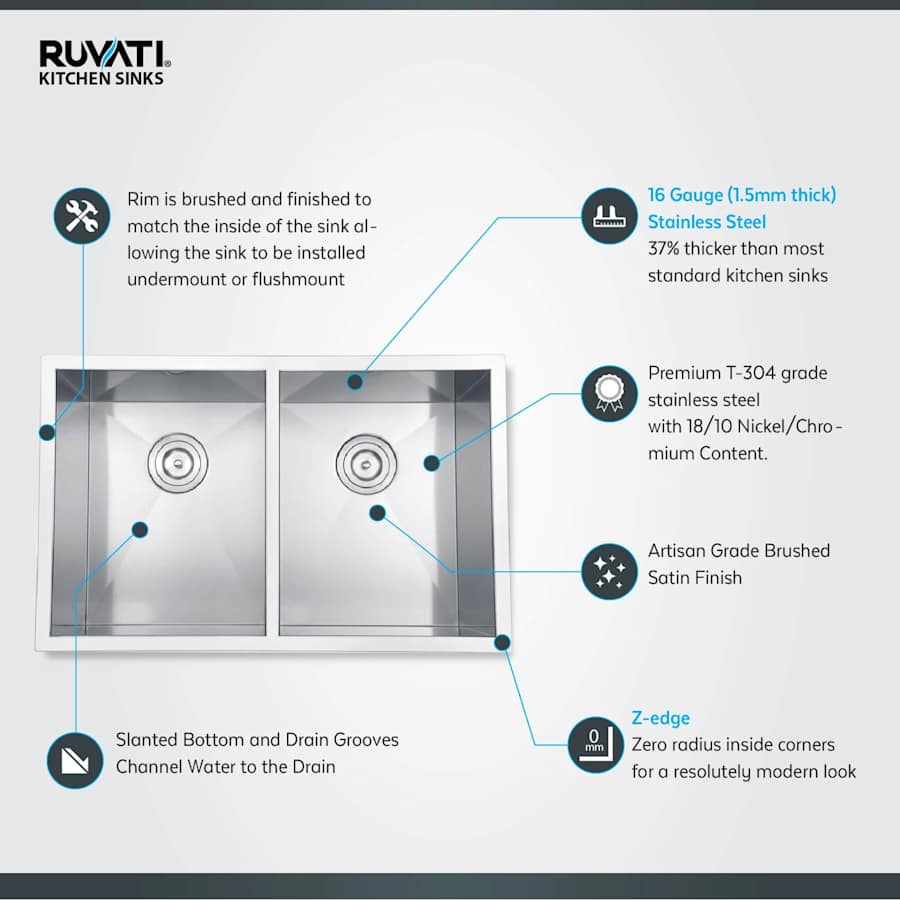 RUVATI®
KITCHEN SINKS

Rim is brushed and finished to match the inside of the sink allowing the sink to be installed undermount or flushmount

16 Gauge (1.5mm thick) Stainless Steel
37% thicker than most standard kitchen sinks

Premium T-304 grade stainless steel with 18/10 Nickel/Chromium Content.

Artisan Grade Brushed Satin Finish

Slanted Bottom and Drain Grooves Channel Water to the Drain

0 mm

Z-edge
Zero radius inside corners for a resolutely modern look