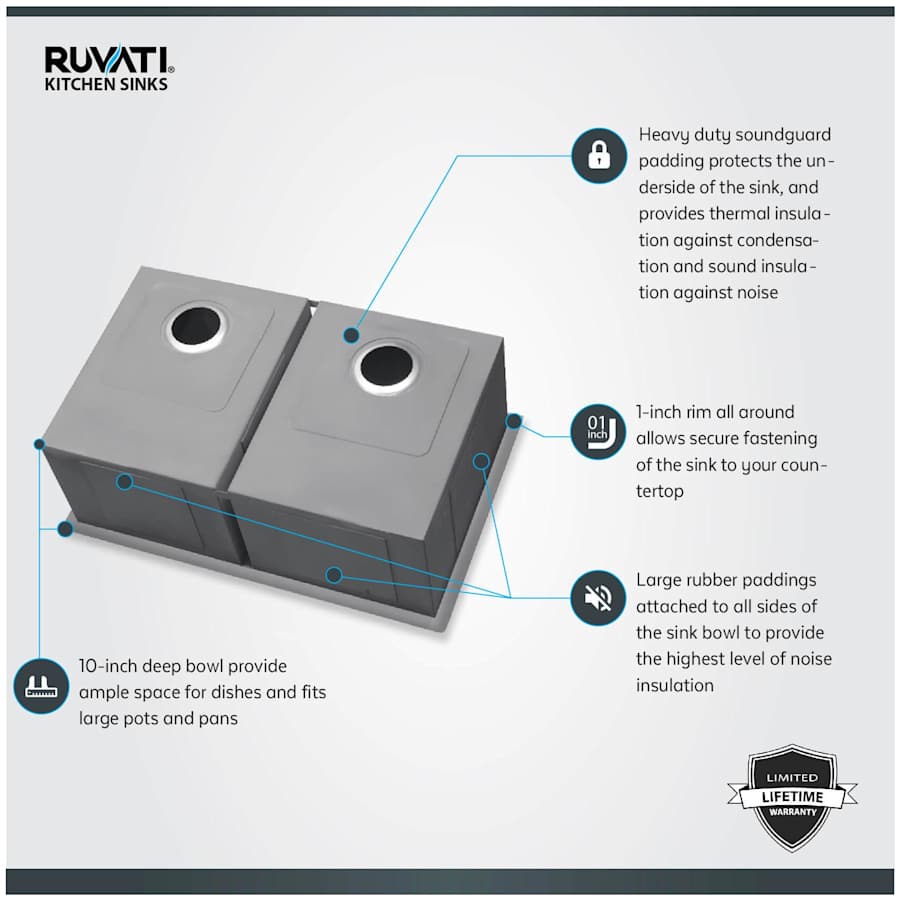 RUVATI®
KITCHEN SINKS

Heavy duty soundguard padding protects the underside of the sink, and provides thermal insulation against condensation and sound insulation against noise

01 inch

1-inch rim all around allows secure fastening of the sink to your countertop

Large rubber paddings attached to all sides of the sink bowl to provide the highest level of noise insulation

10-inch deep bowl provide ample space for dishes and fits large pots and pans

LIMITED
LIFETIME
WARRANTY