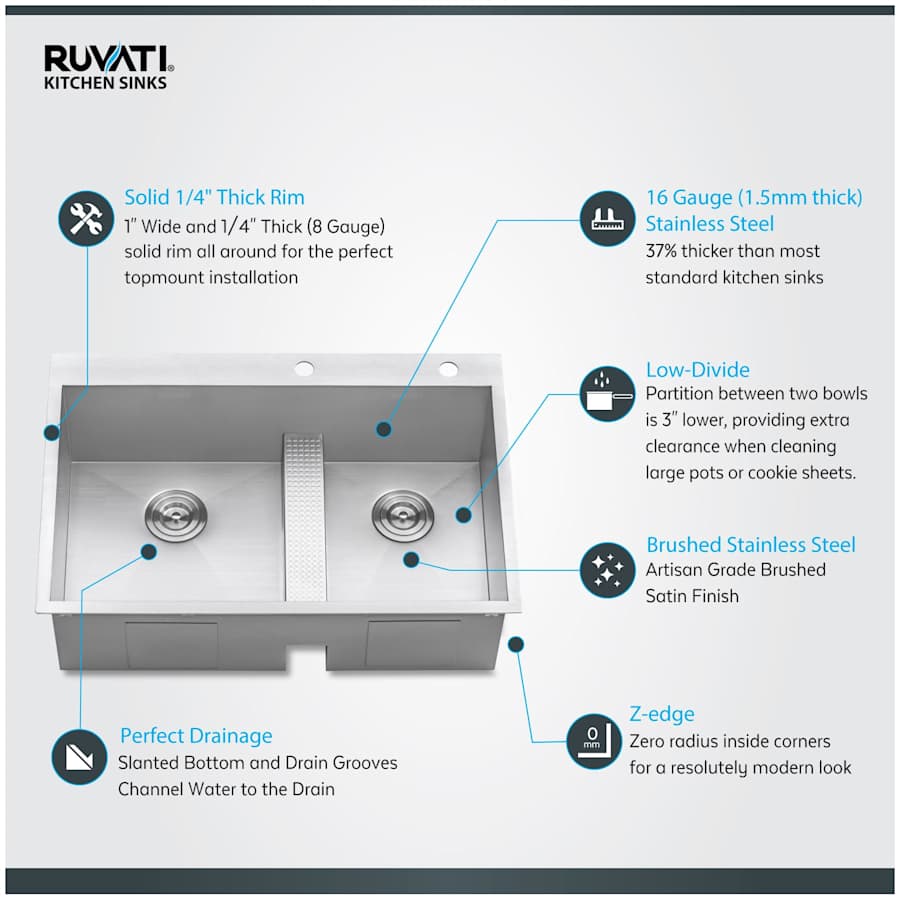 RUVATI®
KITCHEN SINKS

Solid 1/4" Thick Rim
1" Wide and 1/4" Thick (8 Gauge) solid rim all around for the perfect topmount installation

16 Gauge (1.5mm thick) Stainless Steel
37% thicker than most standard kitchen sinks

Low-Divide
Partition between two bowls is 3" lower, providing extra clearance when cleaning large pots or cookie sheets.

Brushed Stainless Steel
Artisan Grade Brushed Satin Finish

Z-edge
Zero radius inside corners for a resolutely modern look

0
mm

Perfect Drainage
Slanted Bottom and Drain Grooves Channel Water to the Drain