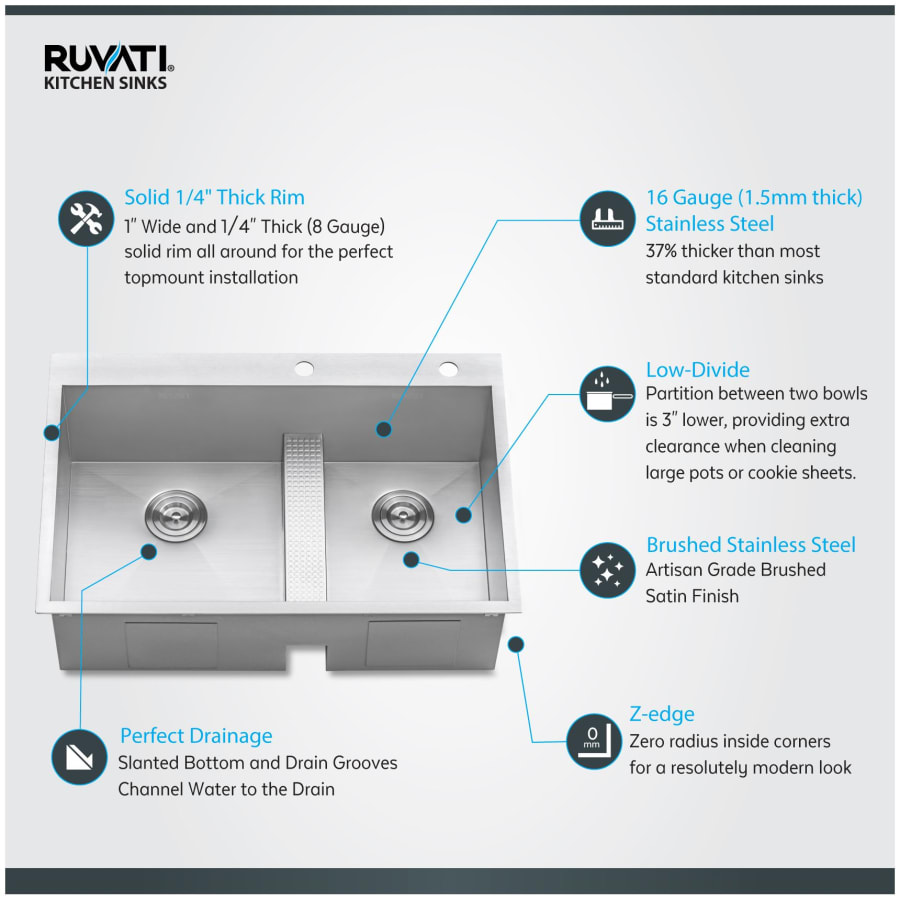 RUVATI®
KITCHEN SINKS

Solid 1/4" Thick Rim
1" Wide and 1/4" Thick (8 Gauge) solid rim all around for the perfect topmount installation

16 Gauge (1.5mm thick) Stainless Steel
37% thicker than most standard kitchen sinks

Low-Divide
Partition between two bowls is 3" lower, providing extra clearance when cleaning large pots or cookie sheets.

Brushed Stainless Steel
Artisan Grade Brushed Satin Finish

Z-edge
Zero radius inside corners for a resolutely modern look

0
mm

Perfect Drainage
Slanted Bottom and Drain Grooves Channel Water to the Drain