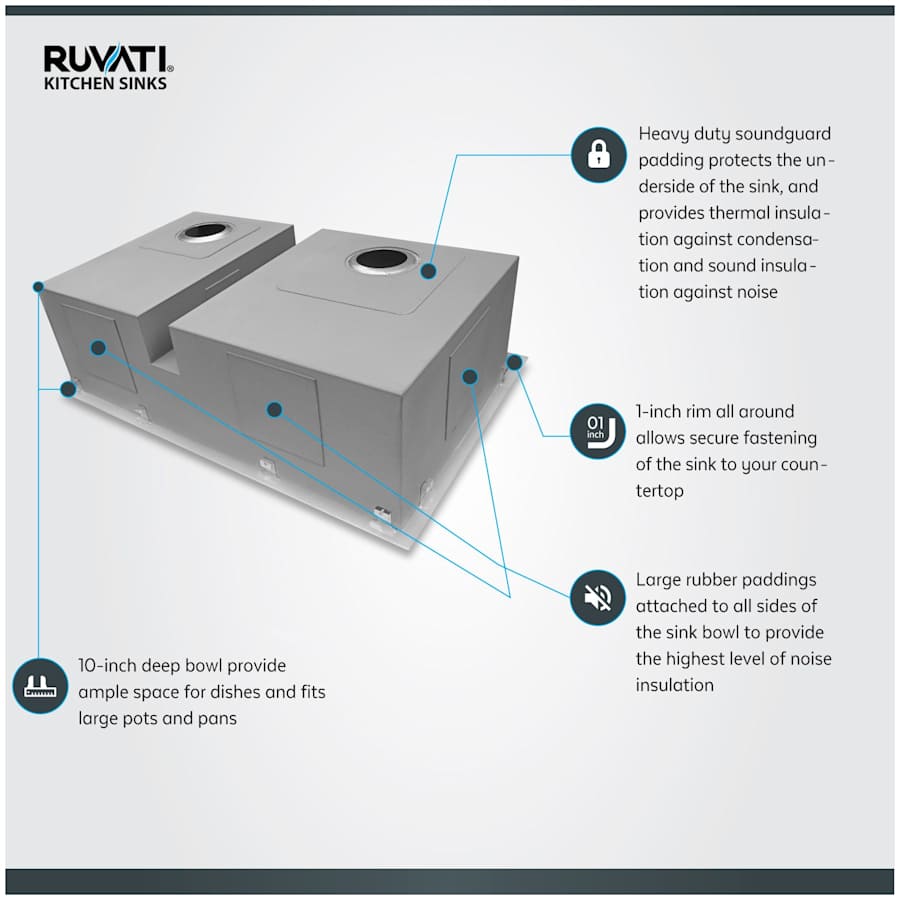 RUVATI®
KITCHEN SINKS

Heavy duty soundguard padding protects the underside of the sink, and provides thermal insulation against condensation and sound insulation against noise

01 inch

1-inch rim all around allows secure fastening of the sink to your countertop

Large rubber paddings attached to all sides of the sink bowl to provide the highest level of noise insulation

10-inch deep bowl provide ample space for dishes and fits large pots and pans