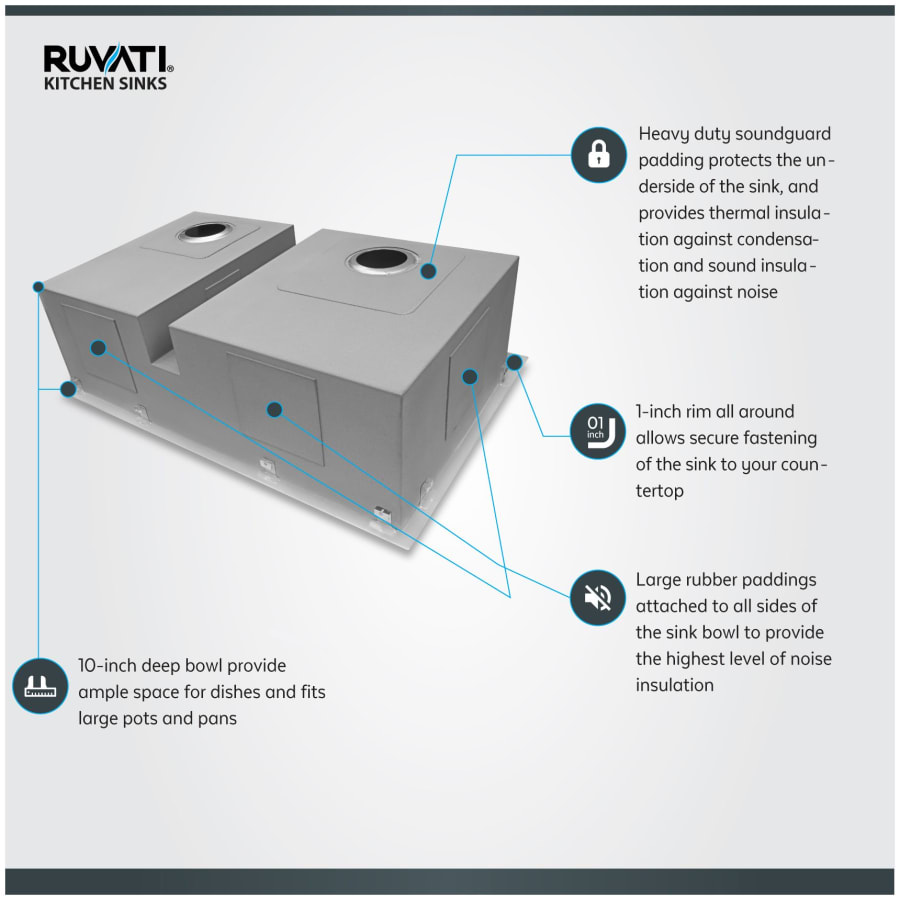 RUVATI®
KITCHEN SINKS

Heavy duty soundguard padding protects the underside of the sink, and provides thermal insulation against condensation and sound insulation against noise

01 inch

1-inch rim all around allows secure fastening of the sink to your countertop

Large rubber paddings attached to all sides of the sink bowl to provide the highest level of noise insulation

10-inch deep bowl provide ample space for dishes and fits large pots and pans