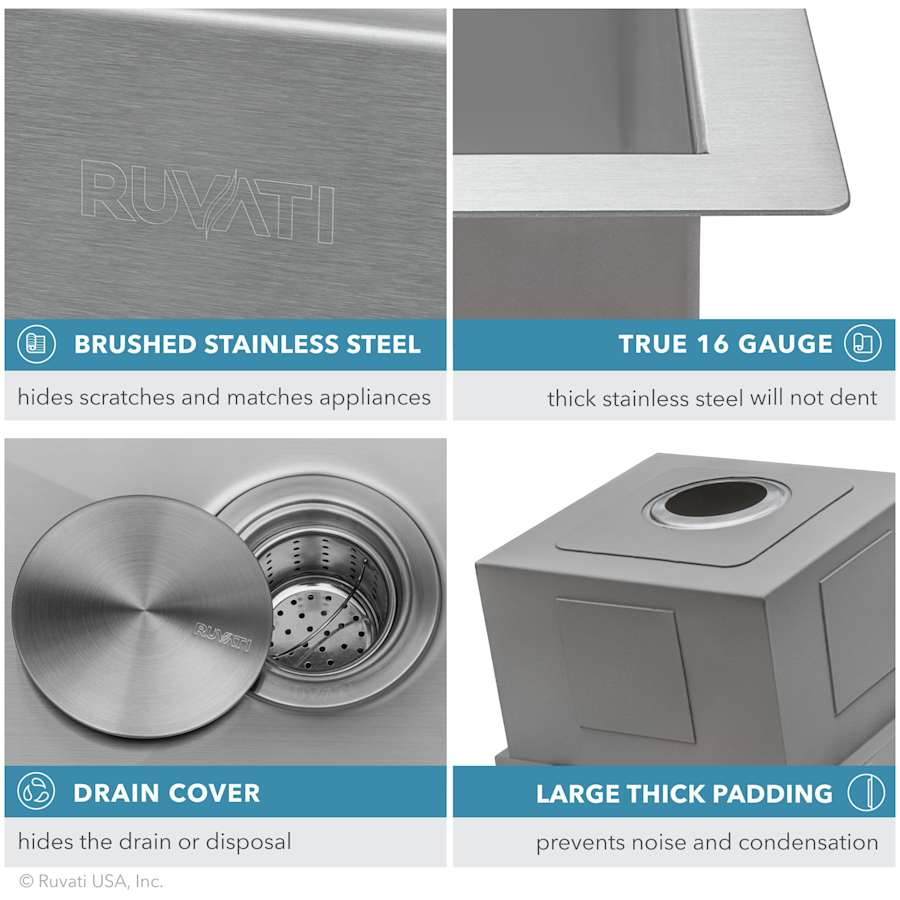 RUVATI

BRUSHED STAINLESS STEEL

hides scratches and matches appliances

TRUE 16 GAUGE

thick stainless steel will not dent

RUVATI

DRAIN COVER

hides the drain or disposal

LARGE THICK PADDING

prevents noise and condensation

© Ruvati USA, Inc.